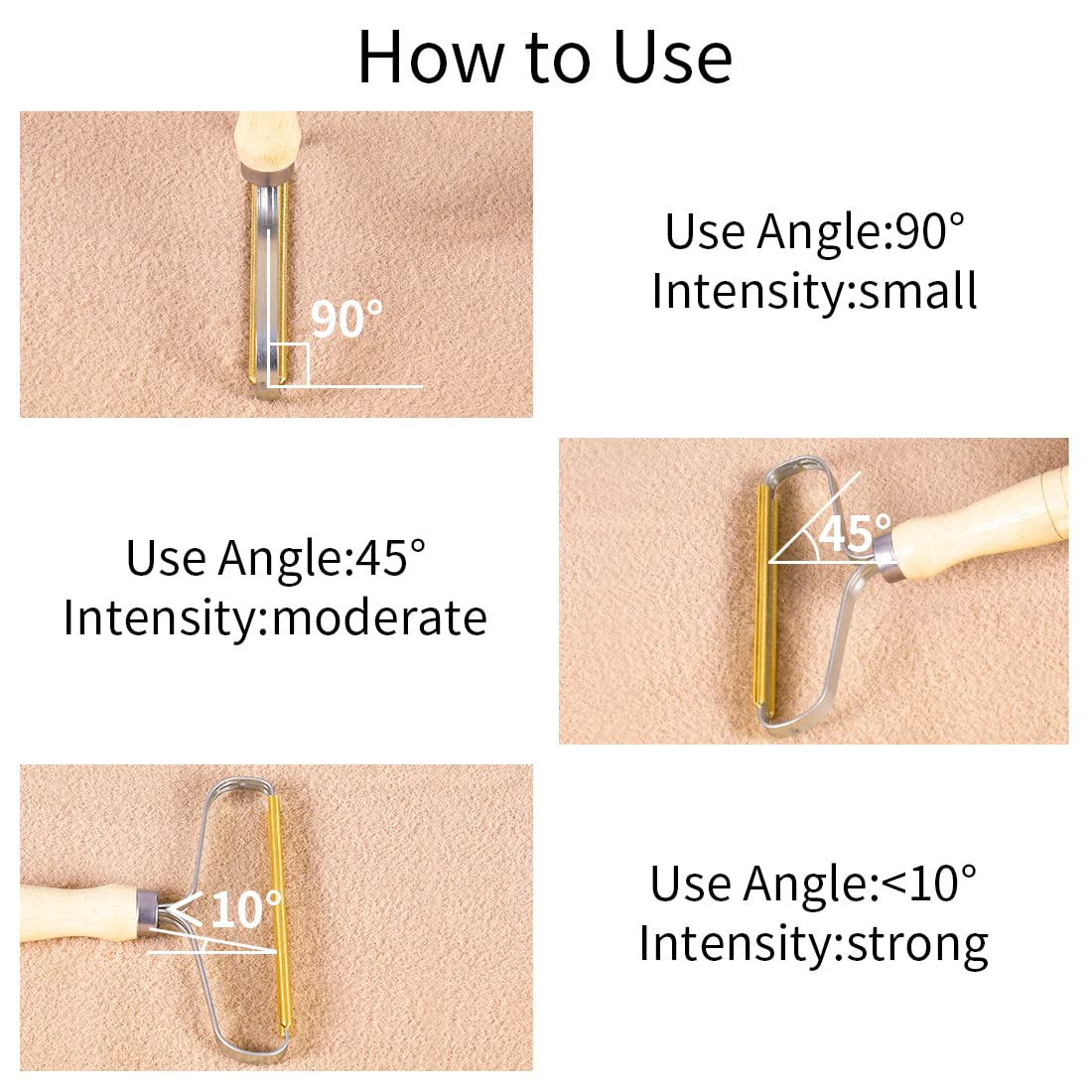 How to Use

90°

Use Angle:90°
Intensity:small

Use Angle:45°
Intensity:moderate

45°

<10°

Use Angle:<10°
Intensity:strong