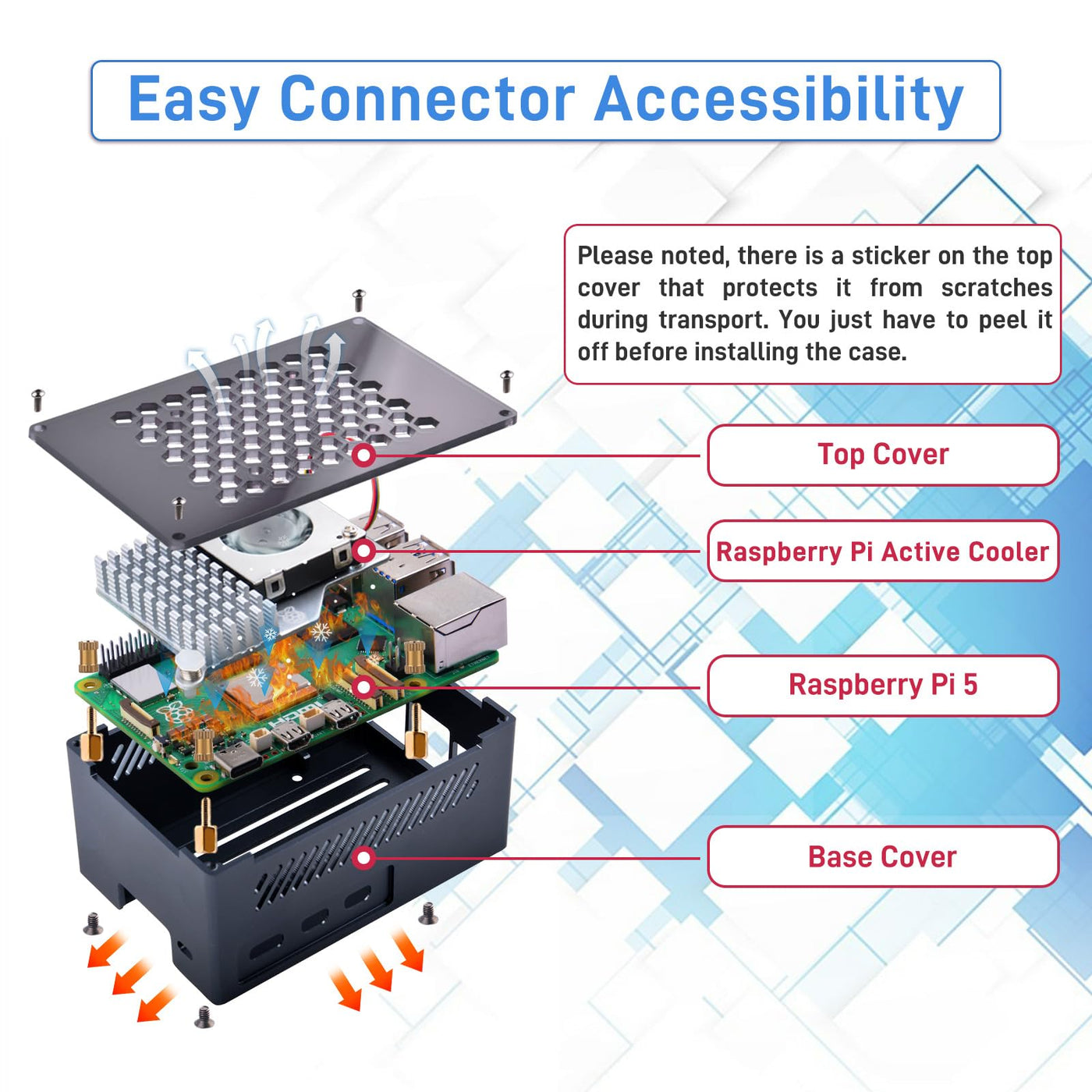 Easy Connector Accessibility

Please noted, there is a sticker on the top cover that protects it from scratches during transport. You just have to peel it off before installing the case.

Top Cover

Raspberry Pi Active Cooler

Raspberry Pi 5

Base Cover