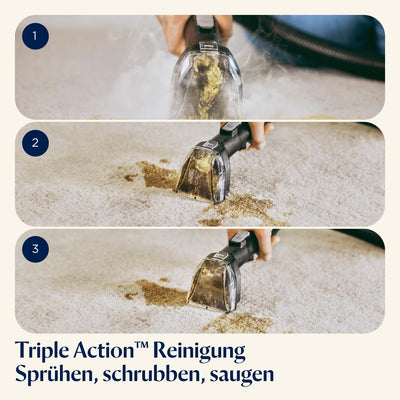 1

2

3

Triple Action™ Reinigung
Sprühen, schrubben, saugen