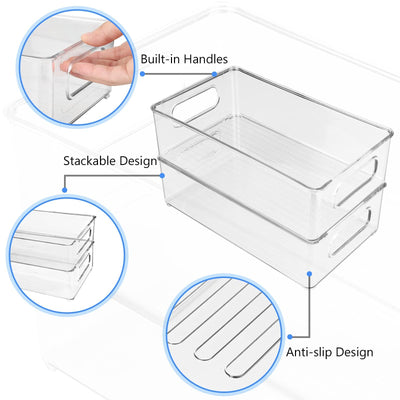 Built-in Handles

Stackable Design

Anti-slip Design