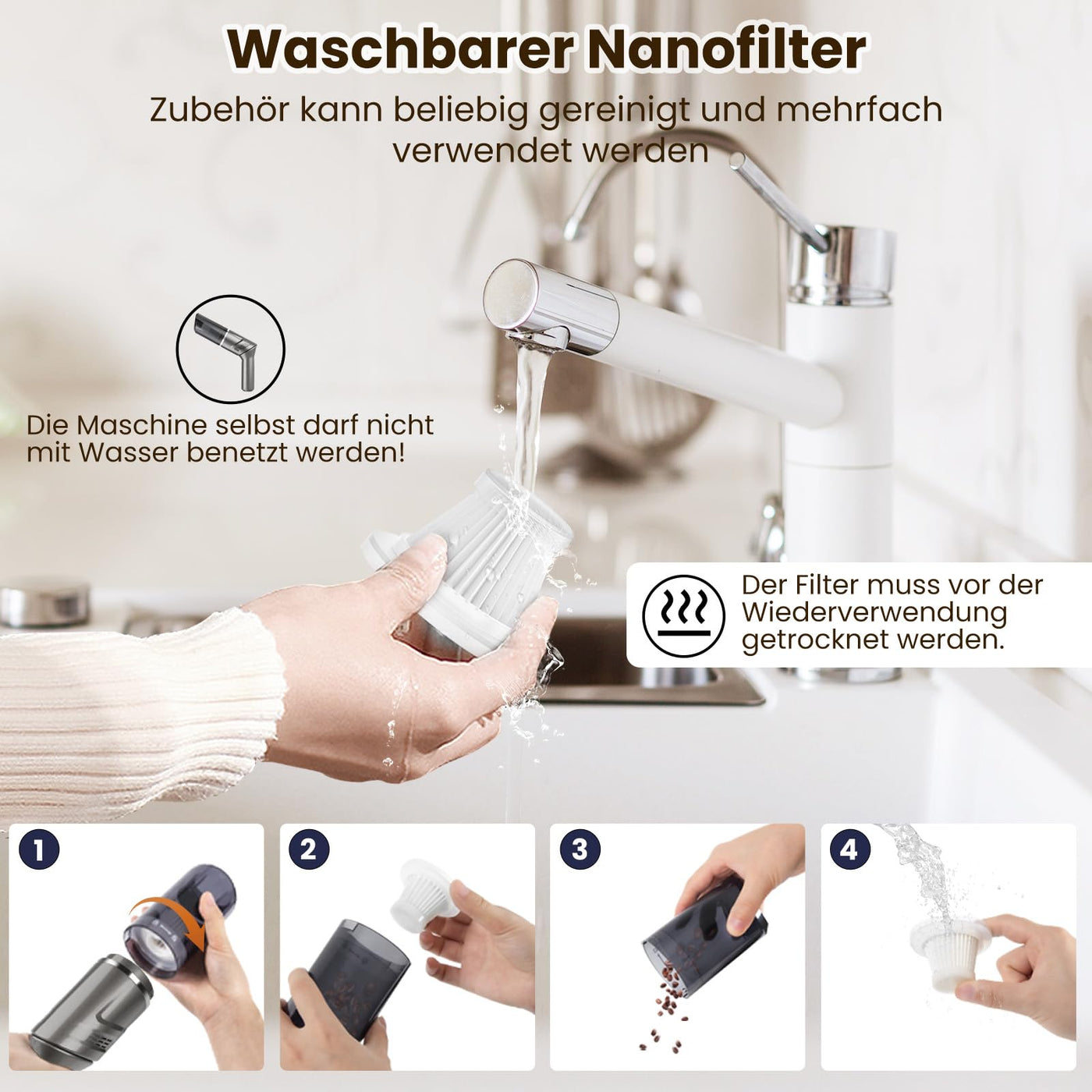 Waschbarer Nanofilter

Zubehör kann beliebig gereinigt und mehrfach verwendet werden

Die Maschine selbst darf nicht mit Wasser benetzt werden!

Der Filter muss vor der Wiederverwendung getrocknet werden.

1

2

3

4