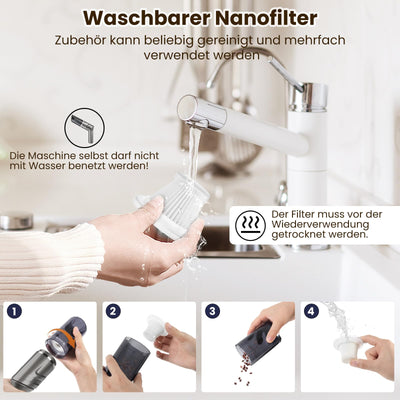 Waschbarer Nanofilter

Zubehör kann beliebig gereinigt und mehrfach verwendet werden

Die Maschine selbst darf nicht mit Wasser benetzt werden!

Der Filter muss vor der Wiederverwendung getrocknet werden.

1

2

3

4