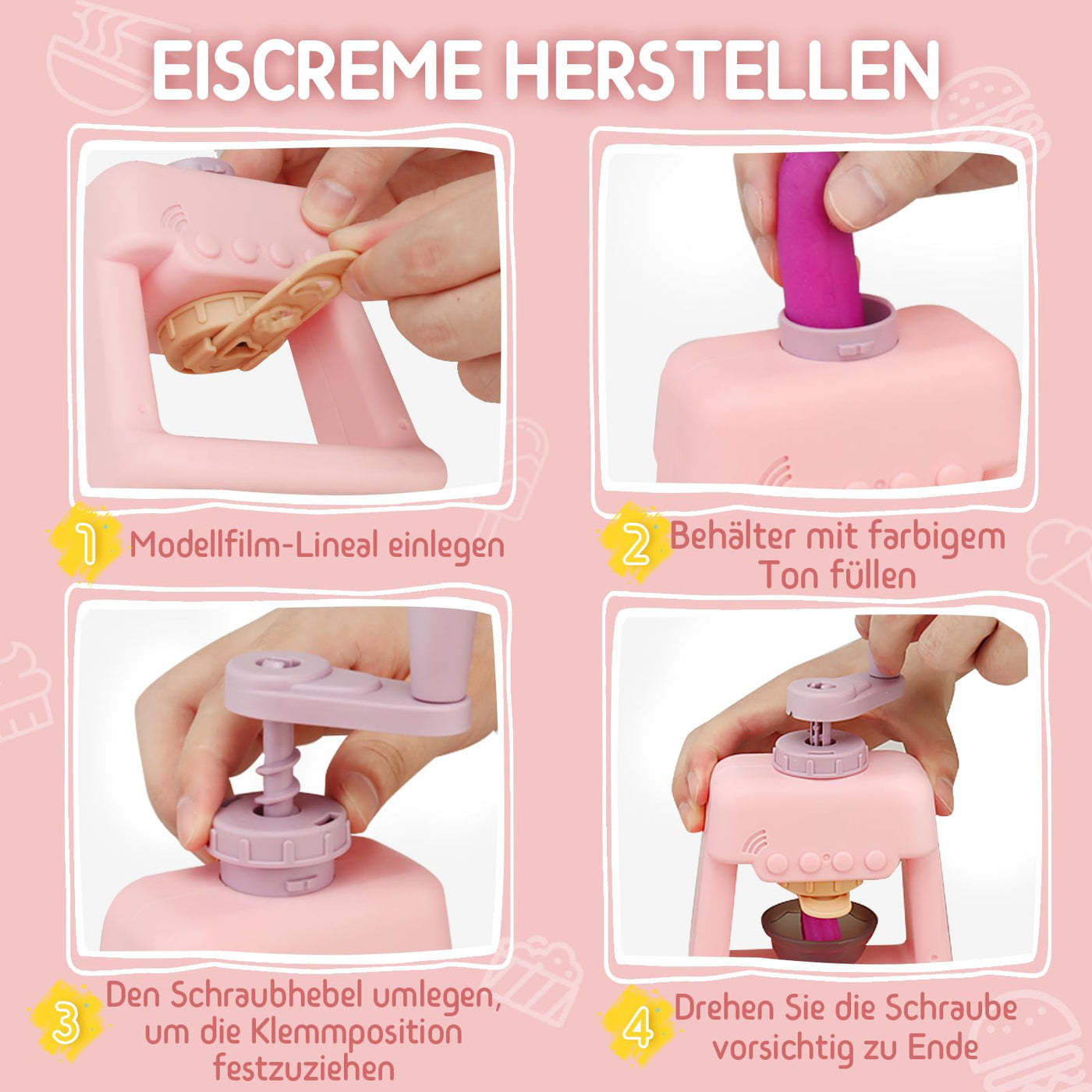 EISCREME HERSTELLEN

1 Modellfilm-Lineal einlegen

2 Behälter mit farbigem Ton füllen

3 Den Schraubhebel umlegen, um die Klemmposition festzuziehen

4 Drehen Sie die Schraube vorsichtig zu Ende