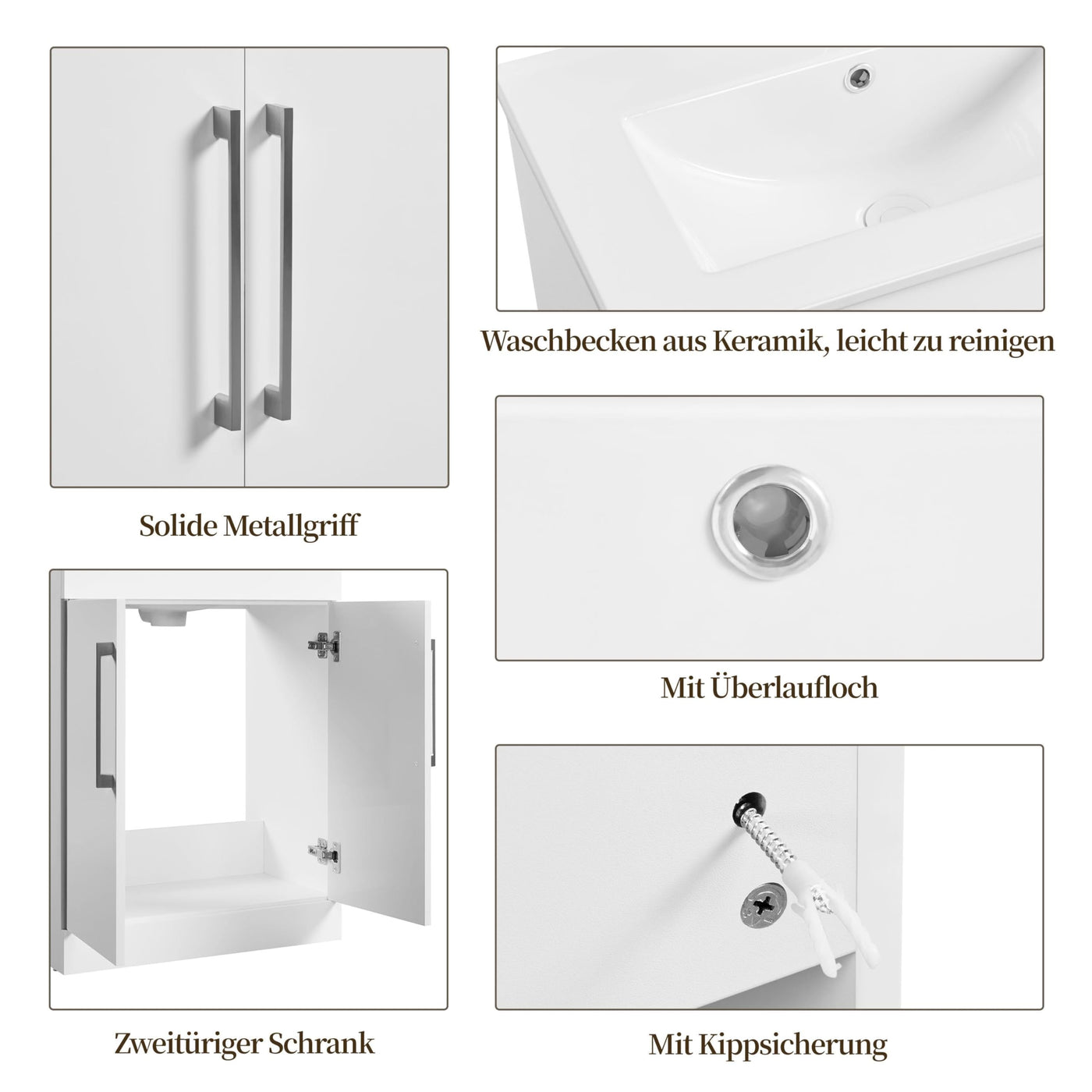 Solide Metallgriff

Zweitüriger Schrank

Waschbecken aus Keramik, leicht zu reinigen

Mit Überlaufloch

Mit Kippsicherung