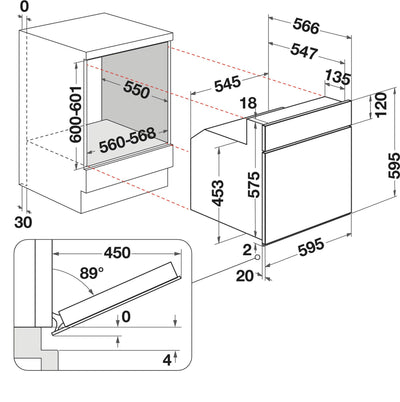 0
600-601
550
560-568
30
566
547
135
545
18
120
595
453
575
595
2
20
450
89°
0
4