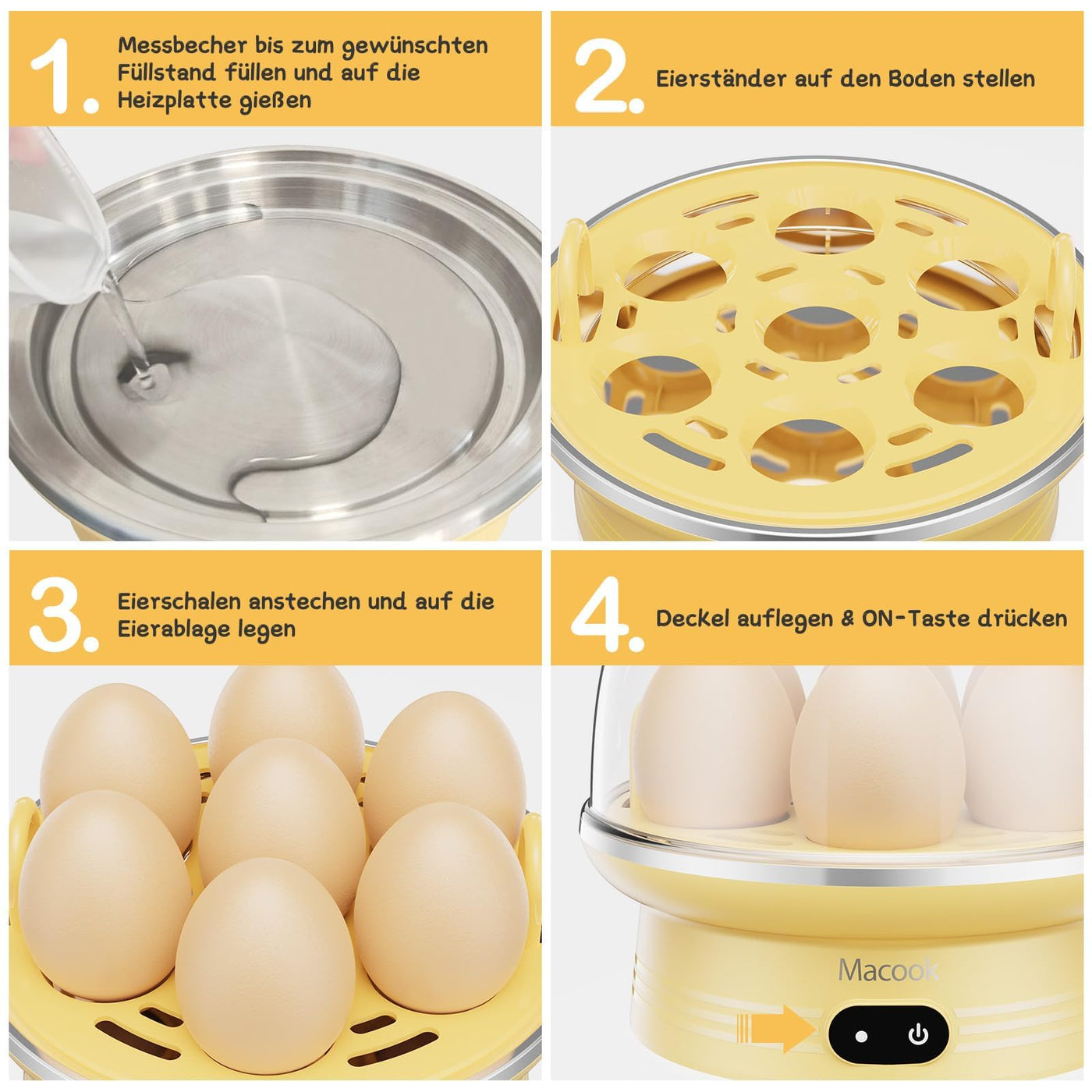 1. Messbecher bis zum gewünschten Füllstand füllen und auf die Heizplatte gießen

2. Eierständer auf den Boden stellen

3. Eierschalen anstechen und auf die Eierablage legen

4. Deckel auflegen & ON-Taste drücken

Macook