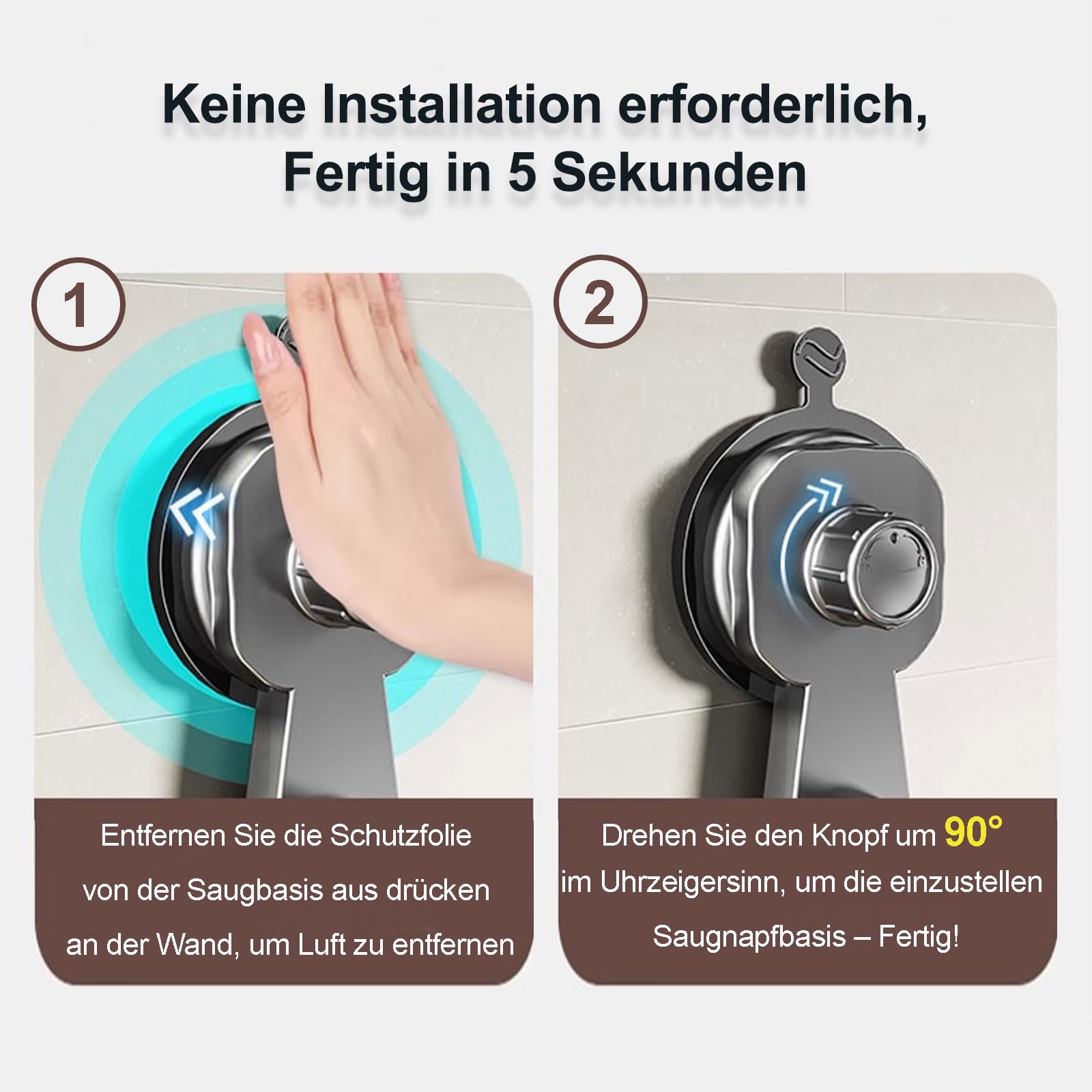 Keine Installation erforderlich, Fertig in 5 Sekunden

1

Entfernen Sie die Schutzfolie von der Saugbasis aus drücken an der Wand, um Luft zu entfernen

2

Drehen Sie den Knopf um 90° im Uhrzeigersinn, um die einzustellen Saugnapfbasis – Fertig!