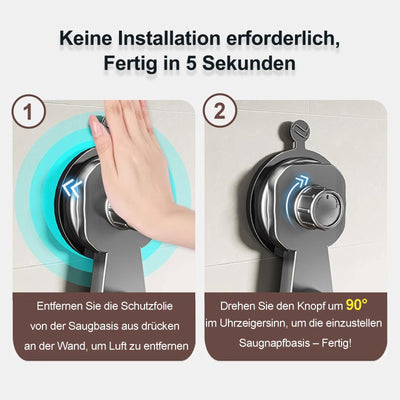 Keine Installation erforderlich, Fertig in 5 Sekunden

1

Entfernen Sie die Schutzfolie von der Saugbasis aus drücken an der Wand, um Luft zu entfernen

2

Drehen Sie den Knopf um 90° im Uhrzeigersinn, um die einzustellen Saugnapfbasis – Fertig!