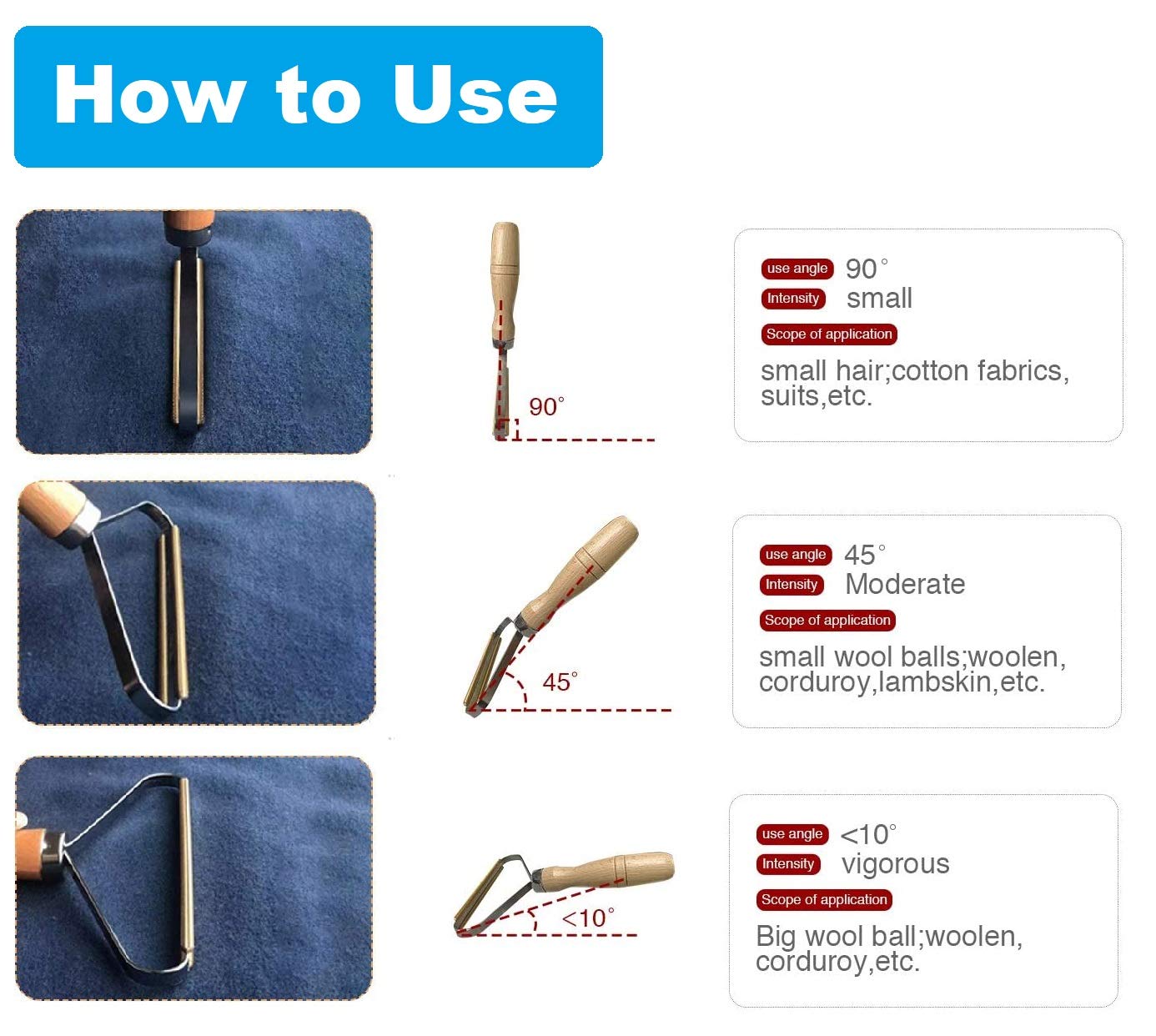 How to Use

90°

use angle 90°
Intensity small
Scope of application
small hair;cotton fabrics, suits,etc.

45°

use angle 45°
Intensity Moderate
Scope of application
small wool balls;woolen, corduroy,lambskin,etc.

<10°

use angle <10°
Intensity vigorous
Scope of application
Big wool ball;woolen, corduroy,etc.