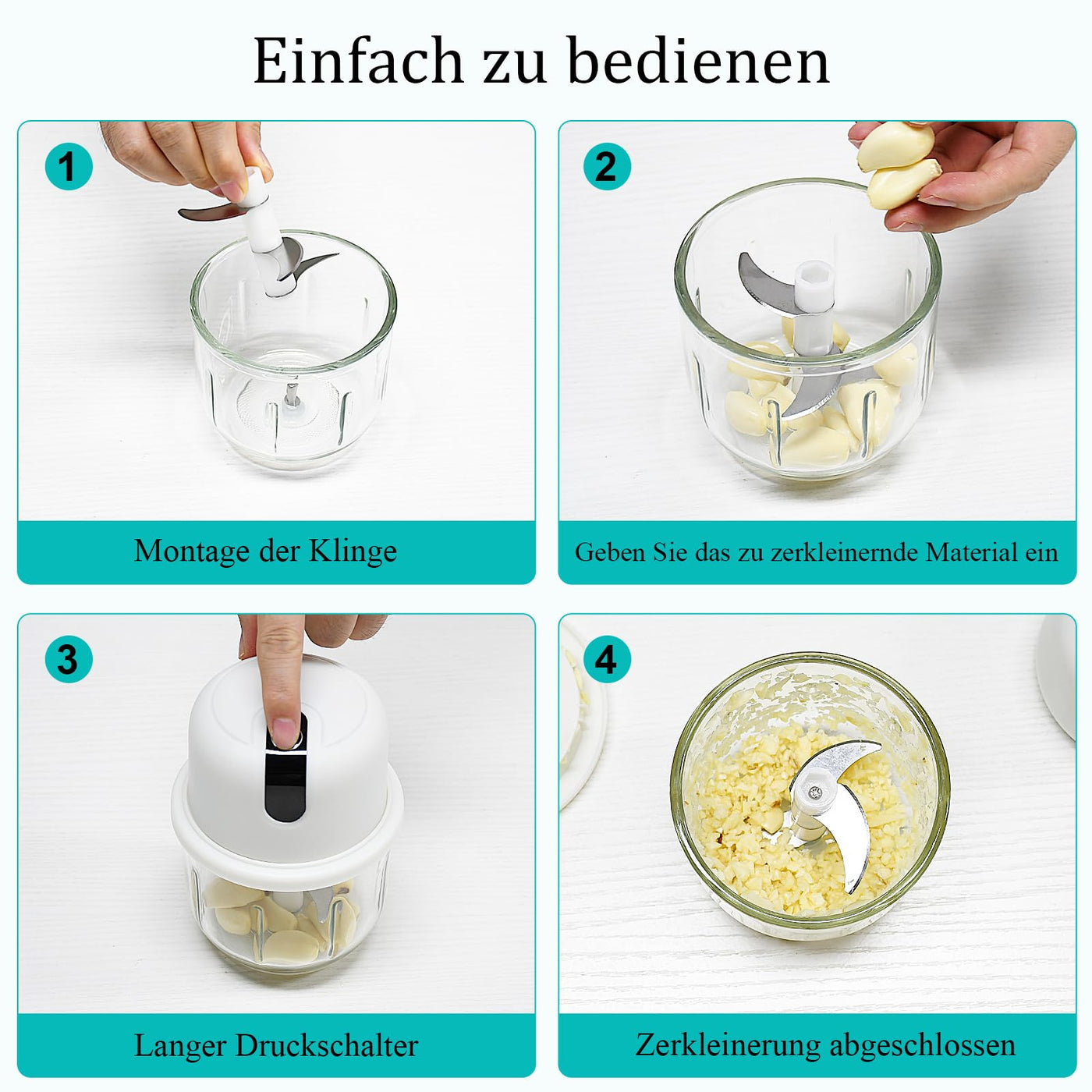 Einfach zu bedienen

1

Montage der Klinge

2

Geben Sie das zu zerkleinernde Material ein

3

Langer Druckschalter

4

Zerkleinerung abgeschlossen