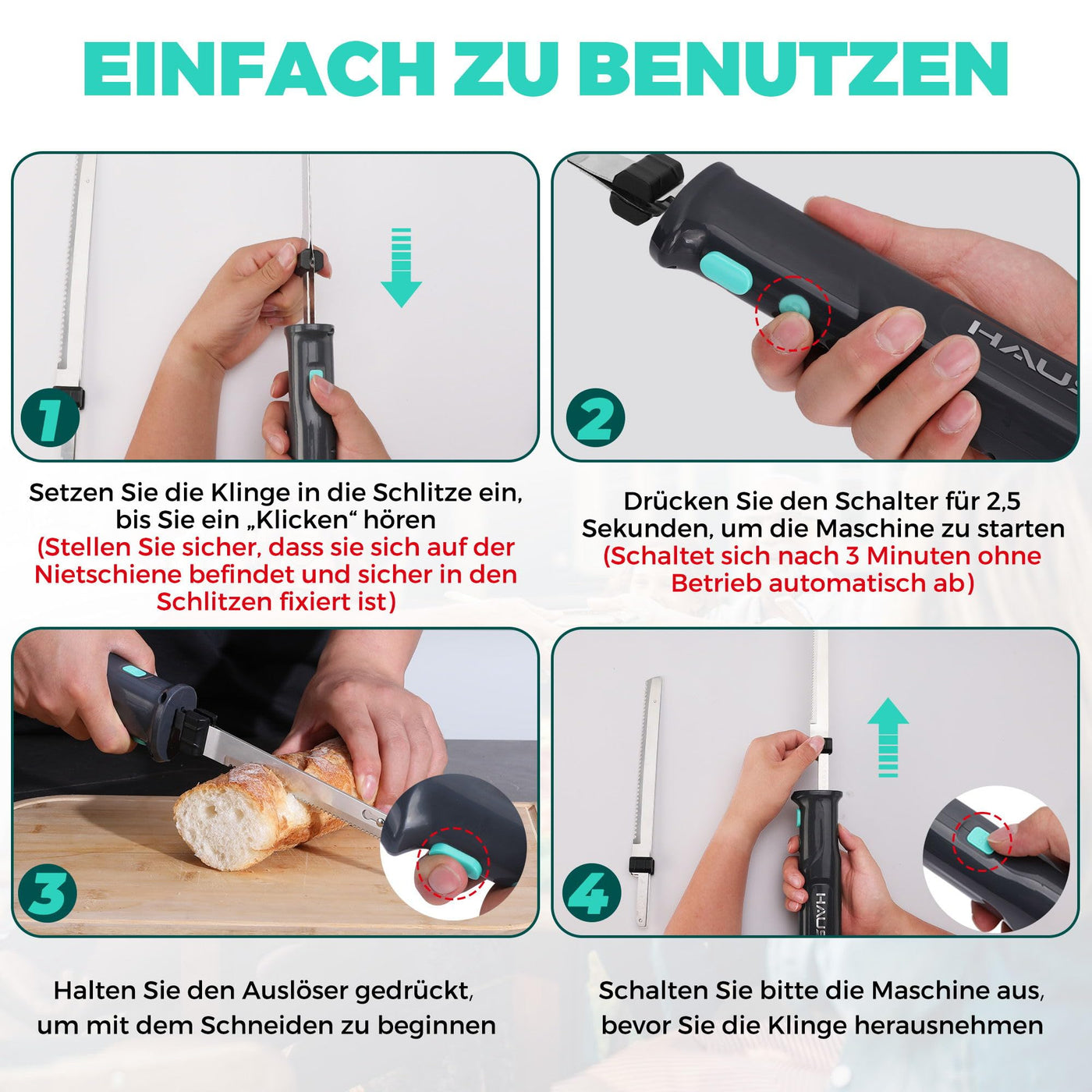 EINFACH ZU BENUTZEN

1

Setzen Sie die Klinge in die Schlitze ein, bis Sie ein „Klicken“ hören
(Stellen Sie sicher, dass sie sich auf der Nietschiene befindet und sicher in den Schlitzen fixiert ist)

HAUS

2

Drücken Sie den Schalter für 2,5 Sekunden, um die Maschine zu starten
(Schaltet sich nach 3 Minuten ohne Betrieb automatisch ab)

3

Halten Sie den Auslöser gedrückt, um mit dem Schneiden zu beginnen

HAUS

4

Schalten Sie bitte die Maschine aus, bevor Sie die Klinge herausnehmen