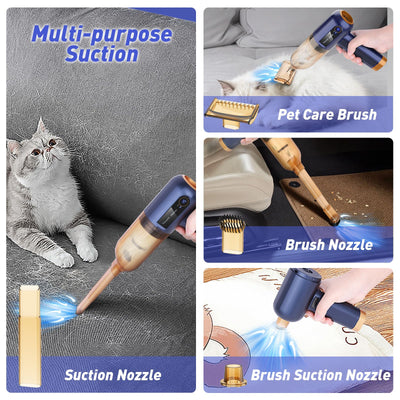 Multi-purpose Suction

Suction Nozzle

Pet Care Brush

Brush Nozzle

Brush Suction Nozzle