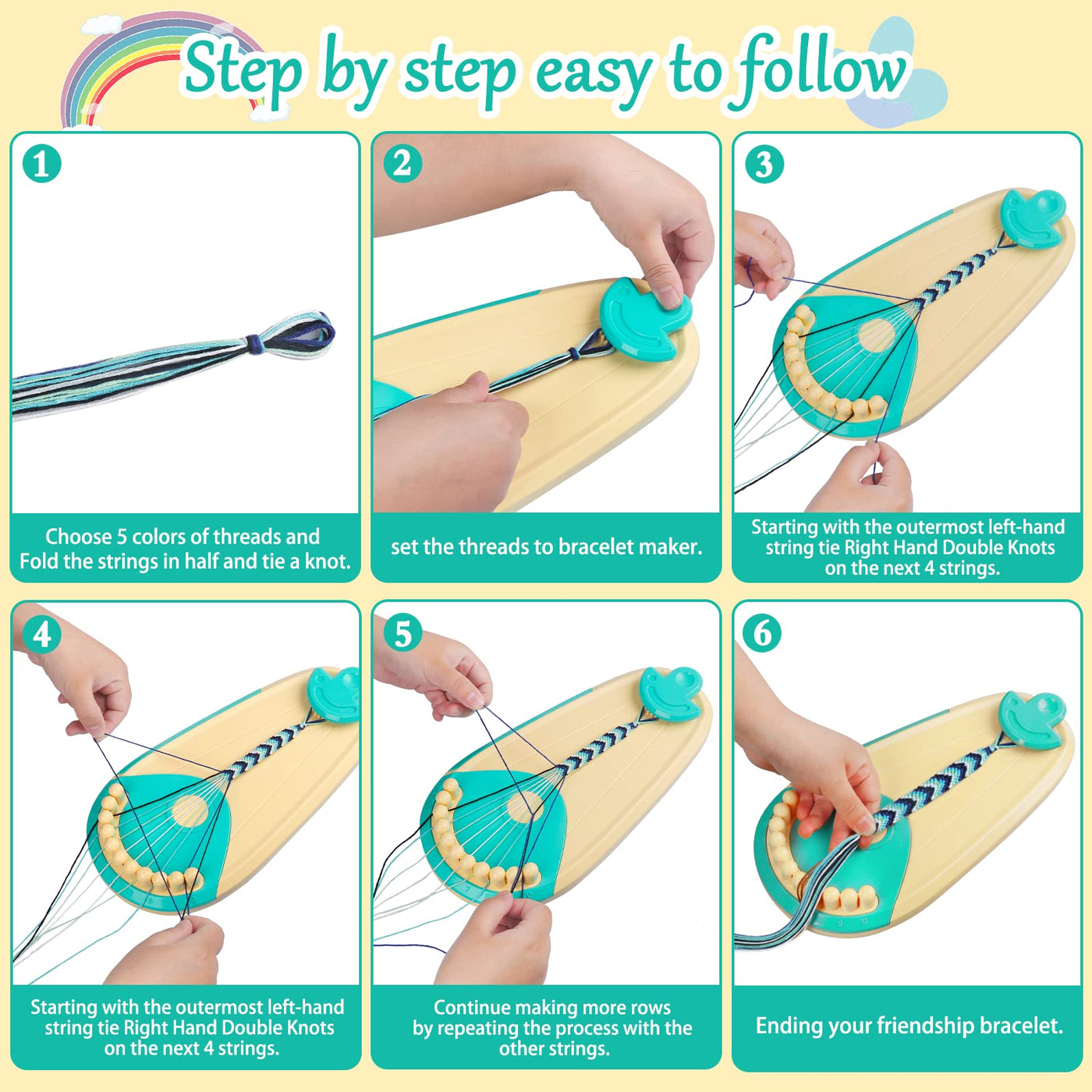 Step by step easy to follow

1

Choose 5 colors of threads and Fold the strings in half and tie a knot.

2

set the threads to bracelet maker.

3

Starting with the outermost left-hand string tie Right Hand Double Knots on the next 4 strings.

4

Starting with the outermost left-hand string tie Right Hand Double Knots on the next 4 strings.

5

Continue making more rows by repeating the process with the other strings.

6

Ending your friendship bracelet.