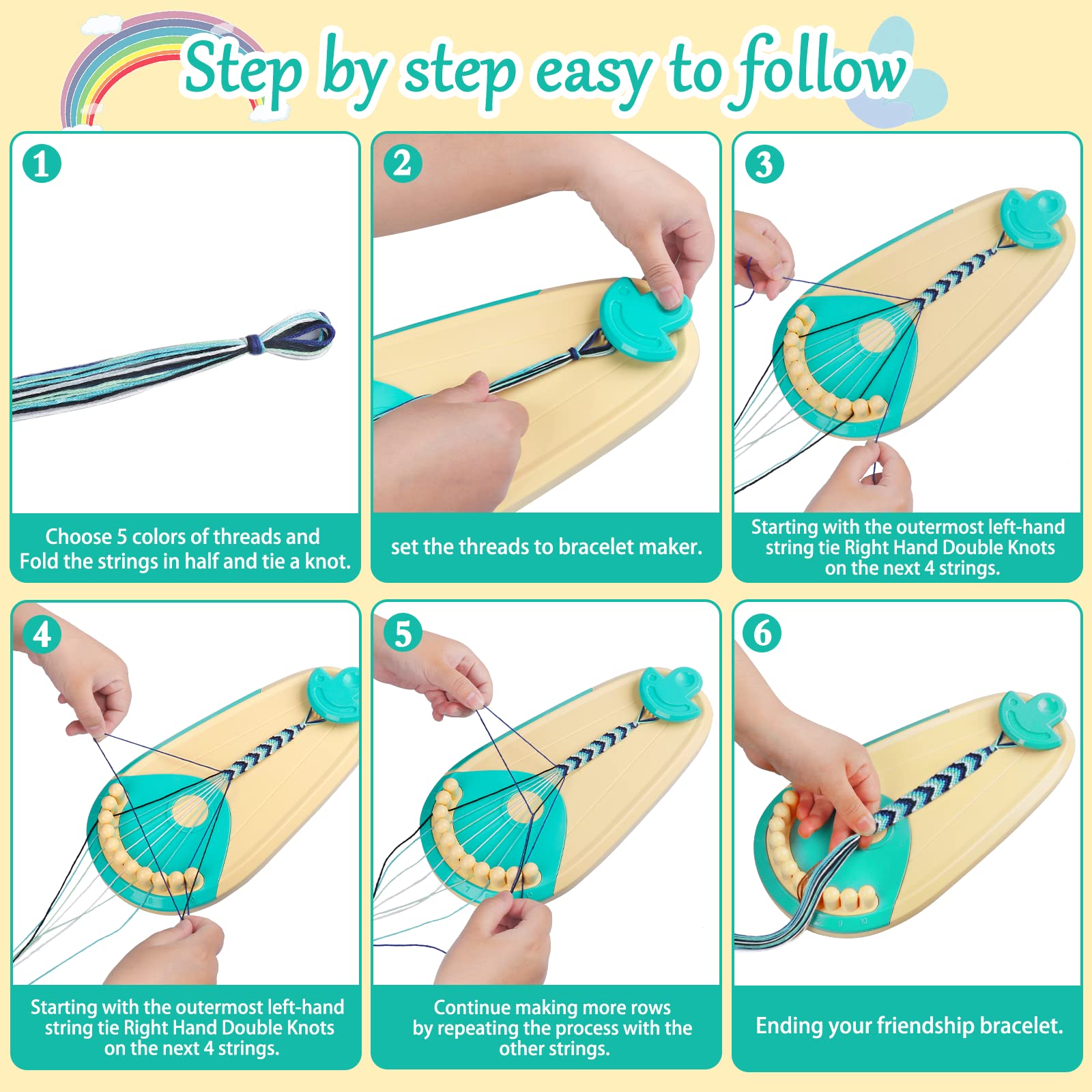 Step by step easy to follow

1
Choose 5 colors of threads and Fold the strings in half and tie a knot.

2
set the threads to bracelet maker.

3
Starting with the outermost left-hand string tie Right Hand Double Knots on the next 4 strings.

4
Starting with the outermost left-hand string tie Right Hand Double Knots on the next 4 strings.

5
Continue making more rows by repeating the process with the other strings.

6
Ending your friendship bracelet.