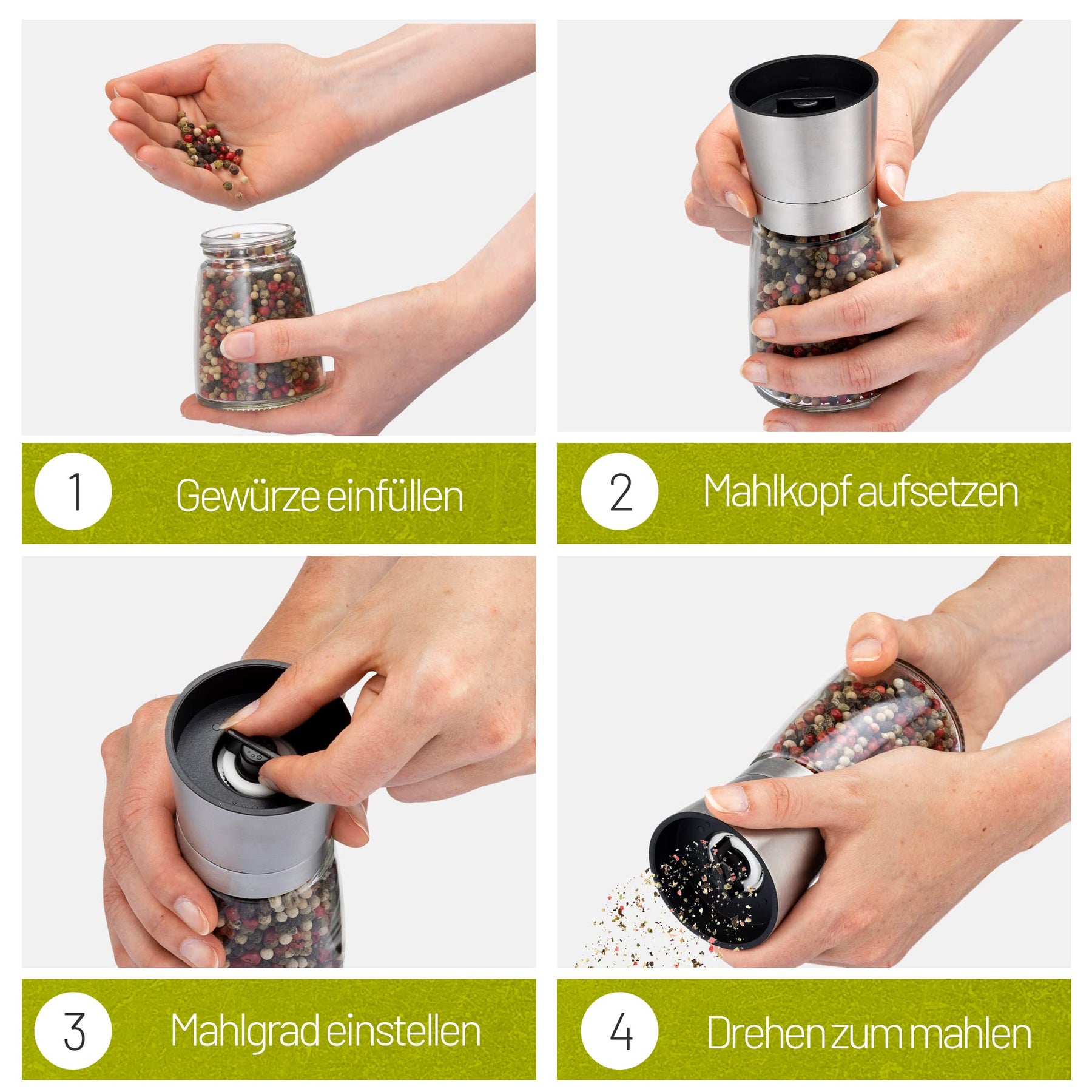 1 Gewürze einfüllen

2 Mahlkopf aufsetzen

3 Mahlgrad einstellen

4 Drehen zum mahlen