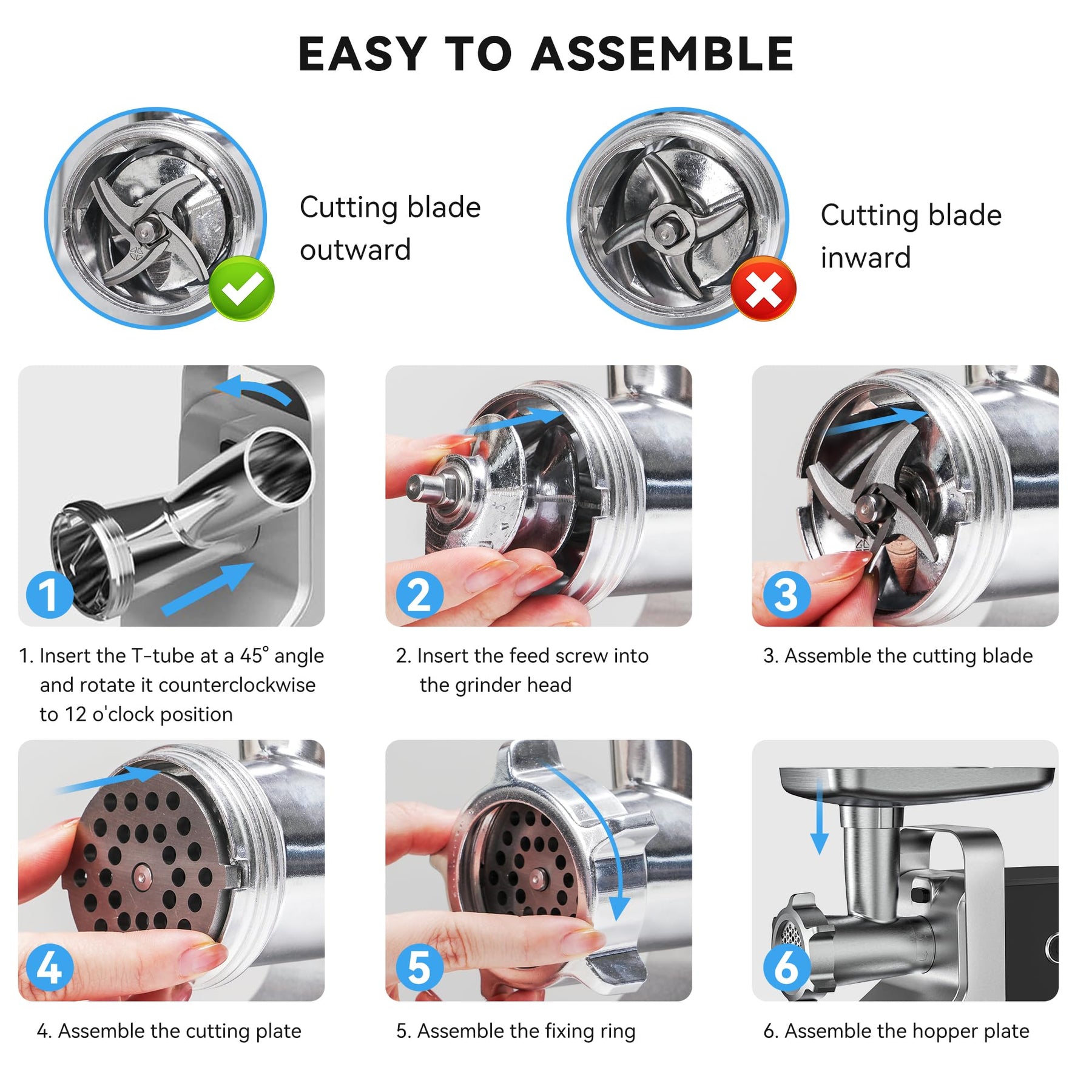 EASY TO ASSEMBLE

Cutting blade outward

Cutting blade inward

1

2

3

1. Insert the T-tube at a 45° angle and rotate it counterclockwise to 12 o'clock position

2. Insert the feed screw into the grinder head

3. Assemble the cutting blade

4

5

6

4. Assemble the cutting plate

5. Assemble the fixing ring

6. Assemble the hopper plate