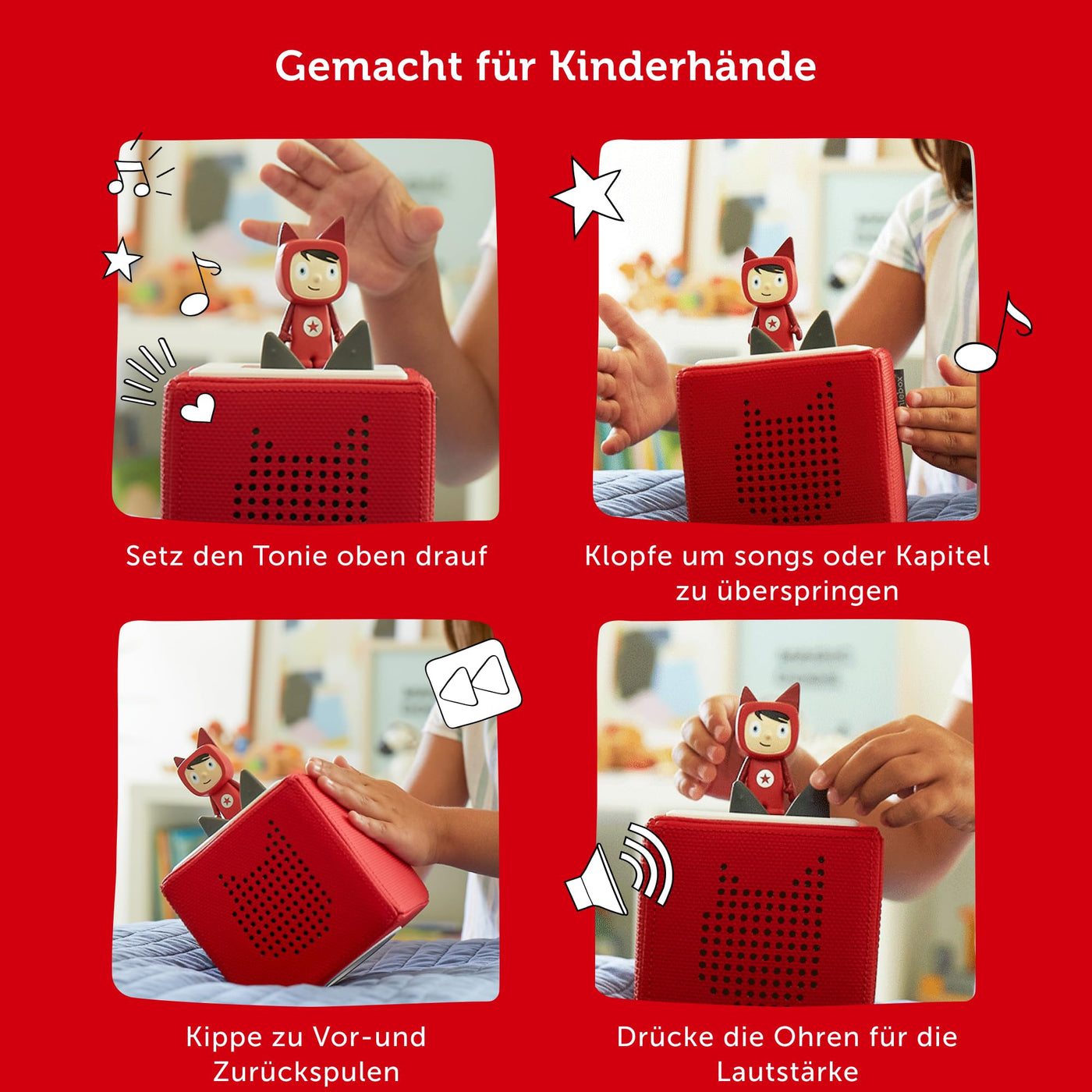 Gemacht für Kinderhände

Setz den Tonie oben drauf

Klopfe um songs oder Kapitel zu überspringen

Kippe zu Vor-und Zurückspulen

Drücke die Ohren für die Lautstärke