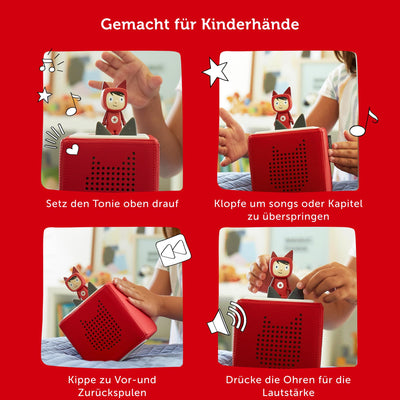 Gemacht für Kinderhände

Setz den Tonie oben drauf

Klopfe um songs oder Kapitel zu überspringen

Kippe zu Vor-und Zurückspulen

Drücke die Ohren für die Lautstärke