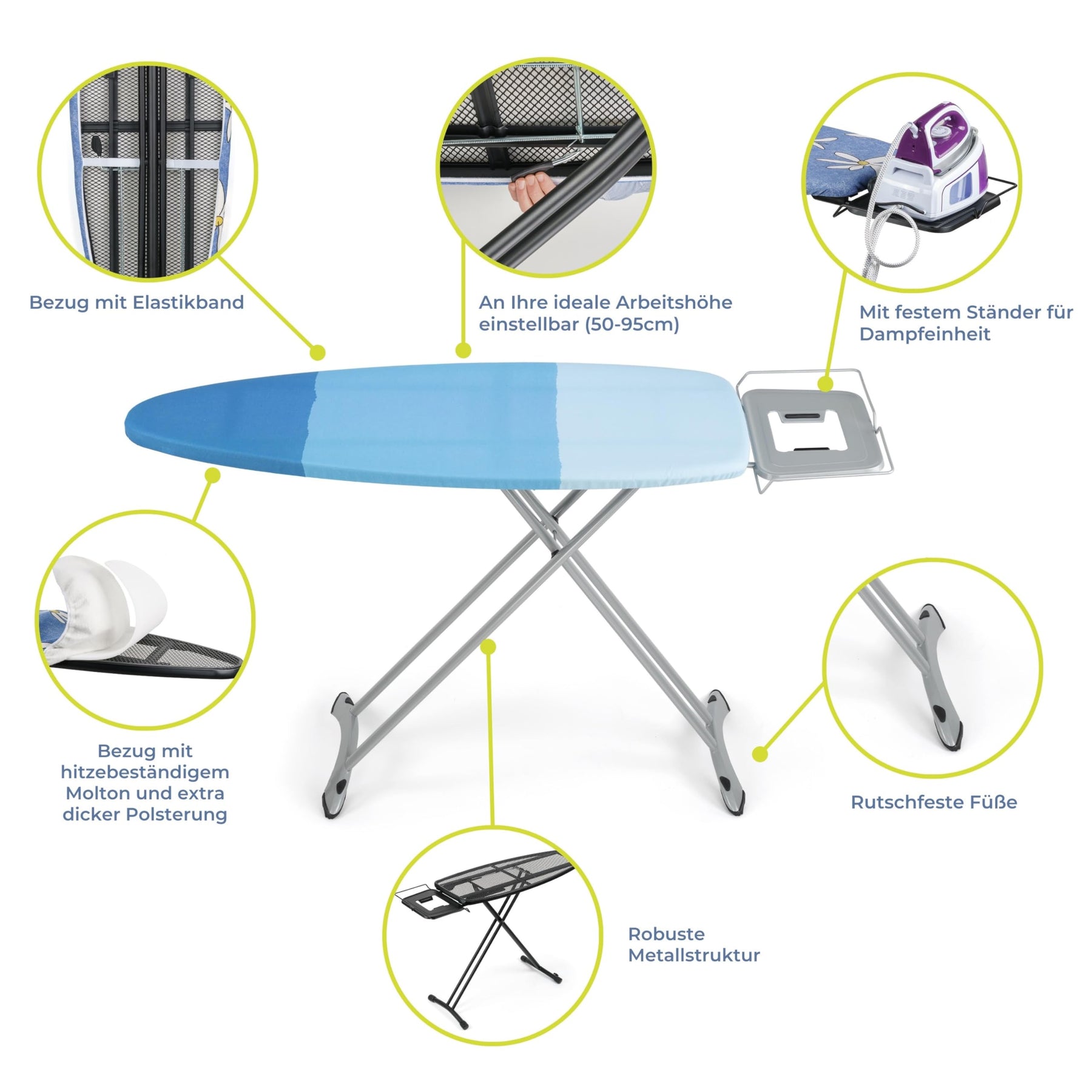 Bezug mit Elastikband

An Ihre ideale Arbeitshöhe einstellbar (50-95cm)

Mit festem Ständer für Dampfeinheit

Bezug mit hitzebeständigem Molton und extra dicker Polsterung

Rutschfeste Füße

Robuste Metallstruktur