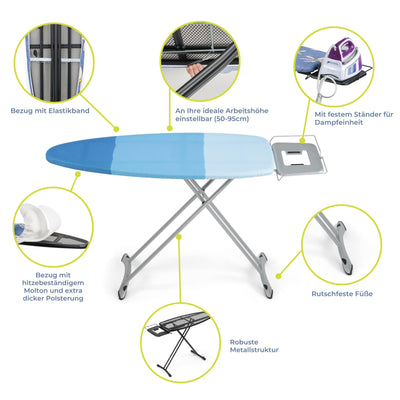 Bezug mit Elastikband

An Ihre ideale Arbeitshöhe einstellbar (50-95cm)

Mit festem Ständer für Dampfeinheit

Bezug mit hitzebeständigem Molton und extra dicker Polsterung

Rutschfeste Füße

Robuste Metallstruktur