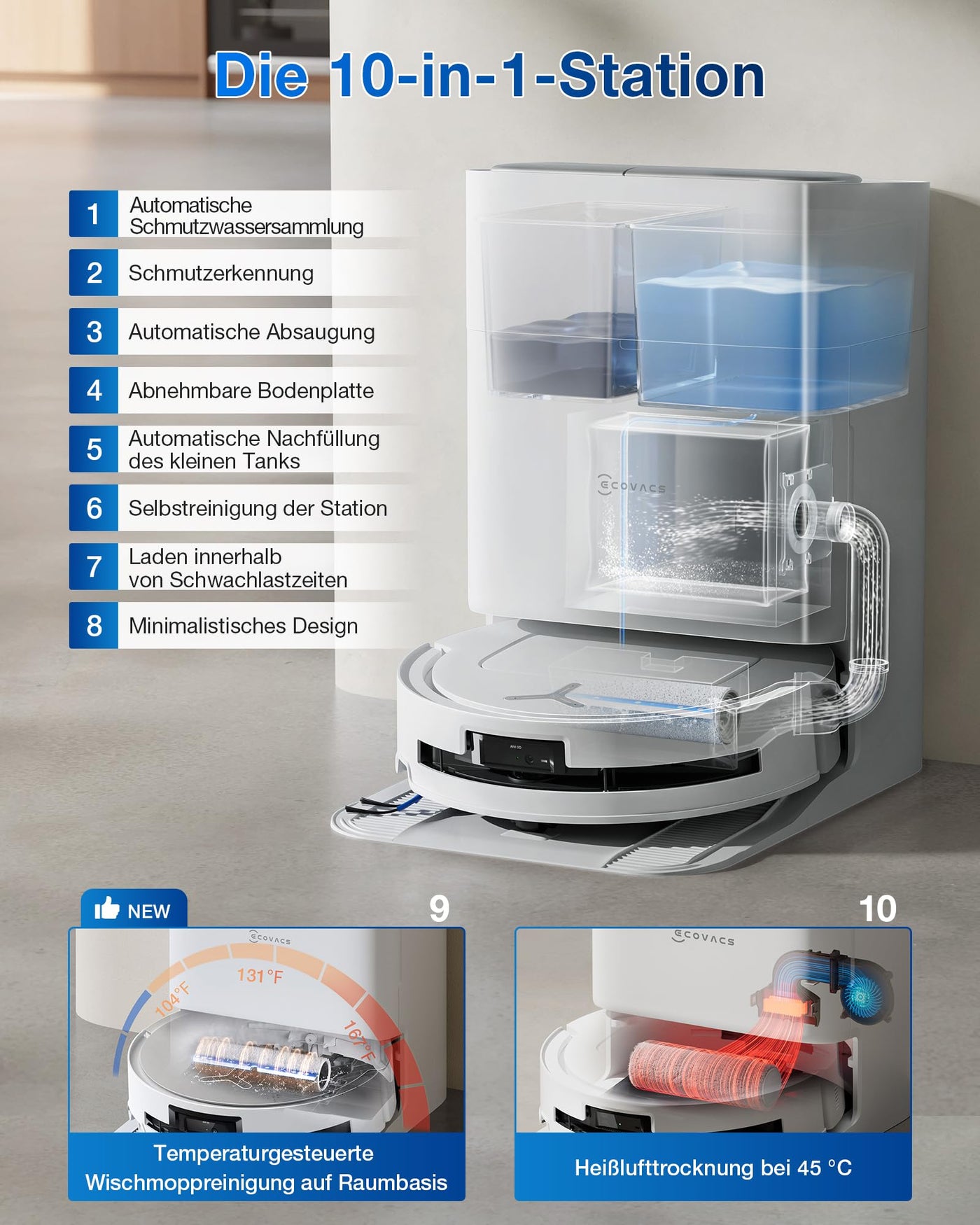 Die 10-in-1-Station

1 Automatische Schmutzwassersammlung

2 Schmutzerkennung

3 Automatische Absaugung

4 Abnehmbare Bodenplatte

5 Automatische Nachfüllung des kleinen Tanks

6 Selbstreinigung der Station

7 Laden innerhalb von Schwachlastzeiten

8 Minimalistisches Design

ECOVACS

NEW

9

ECOVACS

104°F

131°F

167°F

Temperaturgesteuerte Wischmoppreinigung auf Raumbasis

10

ECOVACS

Heißlufttrocknung bei 45 °C