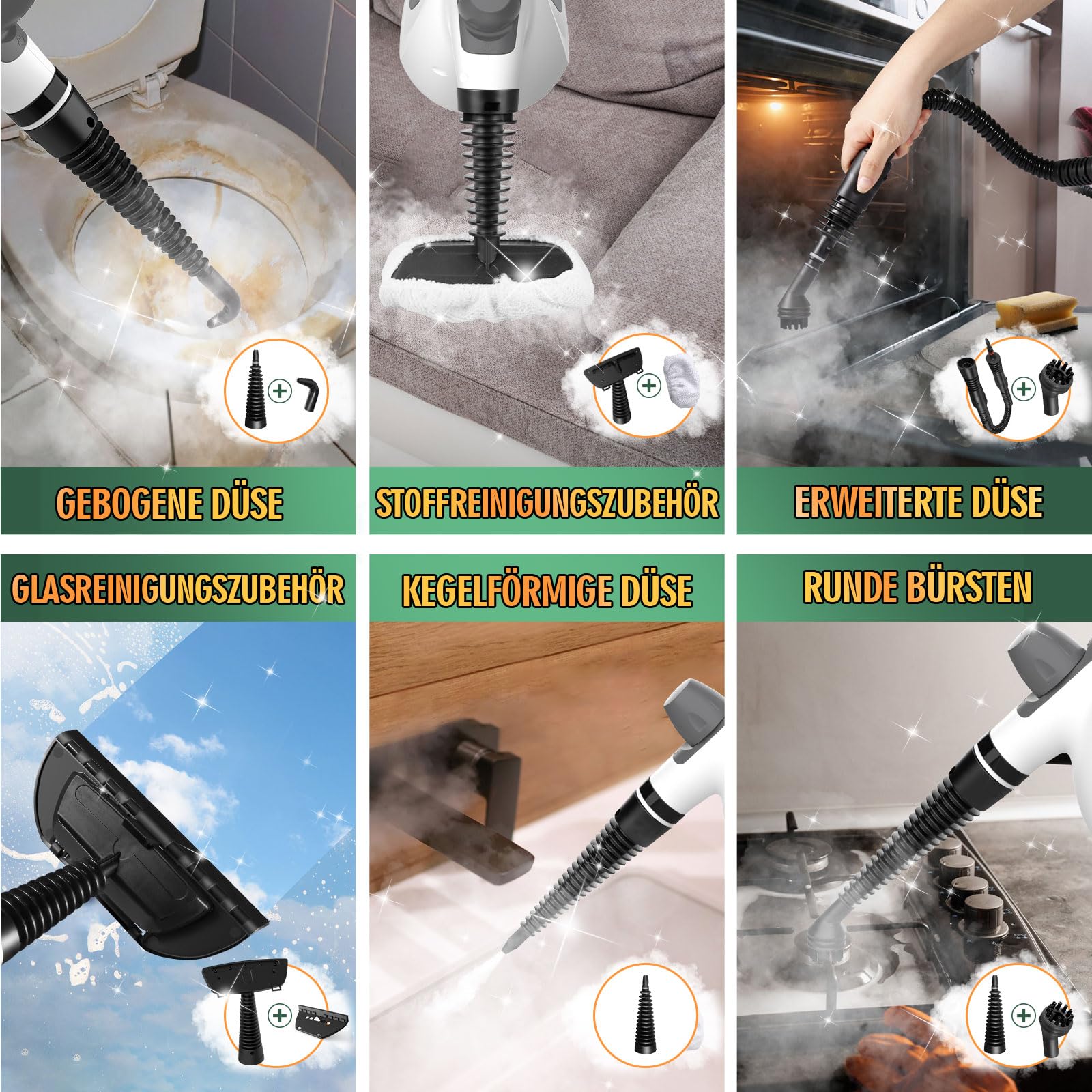 GEBOGENE DÜSE

STOFFREINIGUNGSZUBEHÖR

ERWEITERTE DÜSE

GLASREINIGUNGSZUBEHÖR

KEGELFÖRMIGE DÜSE

RUNDE BÜRSTEN