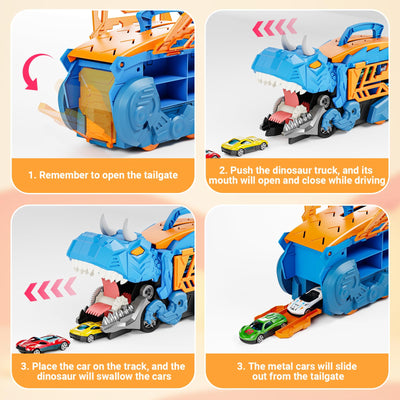 1. Remember to open the tailgate

2. Push the dinosaur truck, and its mouth will open and close while driving

3. Place the car on the track, and the dinosaur will swallow the cars

3. The metal cars will slide out from the tailgate