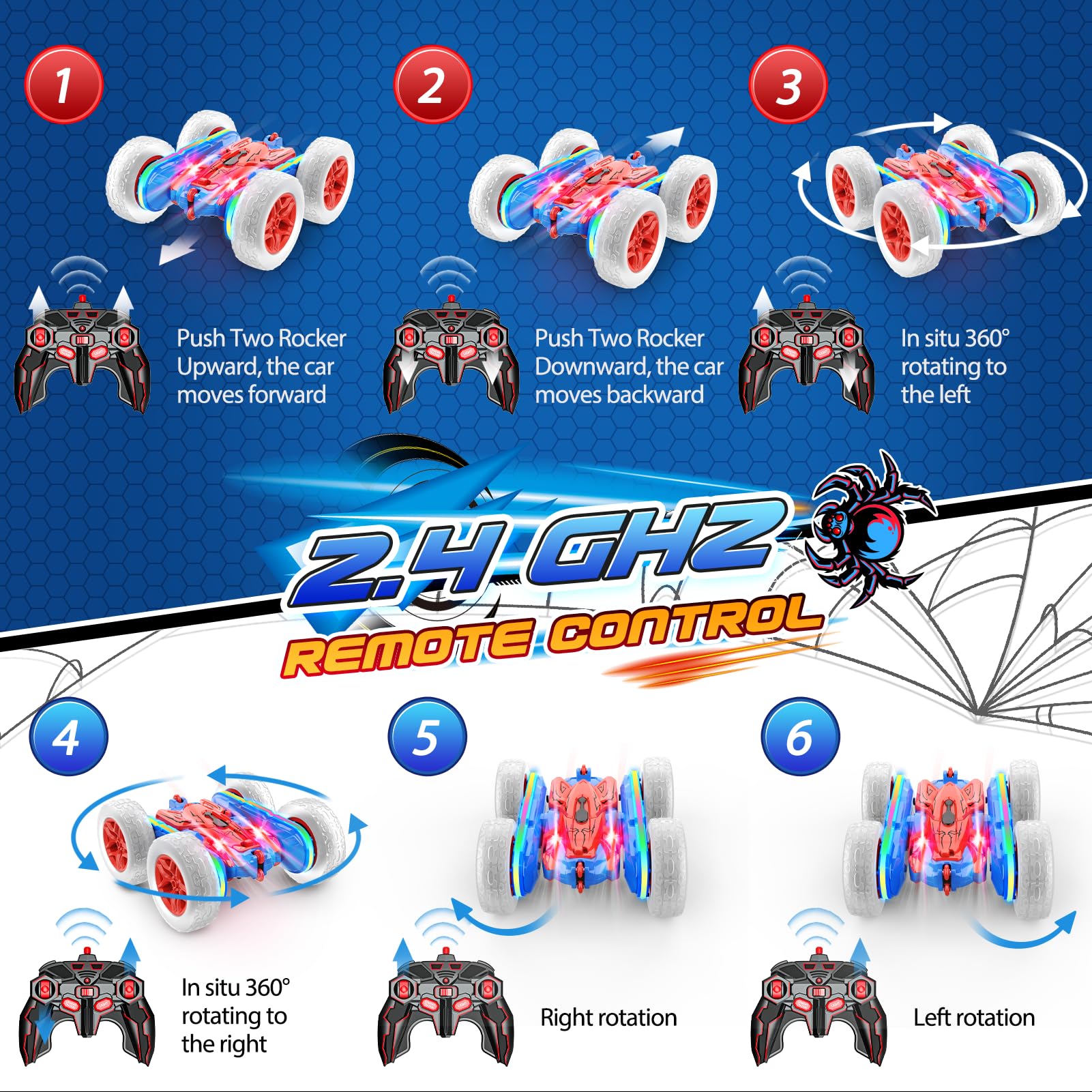 1

Push Two Rocker Upward, the car moves forward

2

Push Two Rocker Downward, the car moves backward

3

In situ 360° rotating to the left

2.4 GHZ

REMOTE CONTROL

4

In situ 360° rotating to the right

5

Right rotation

6

Left rotation