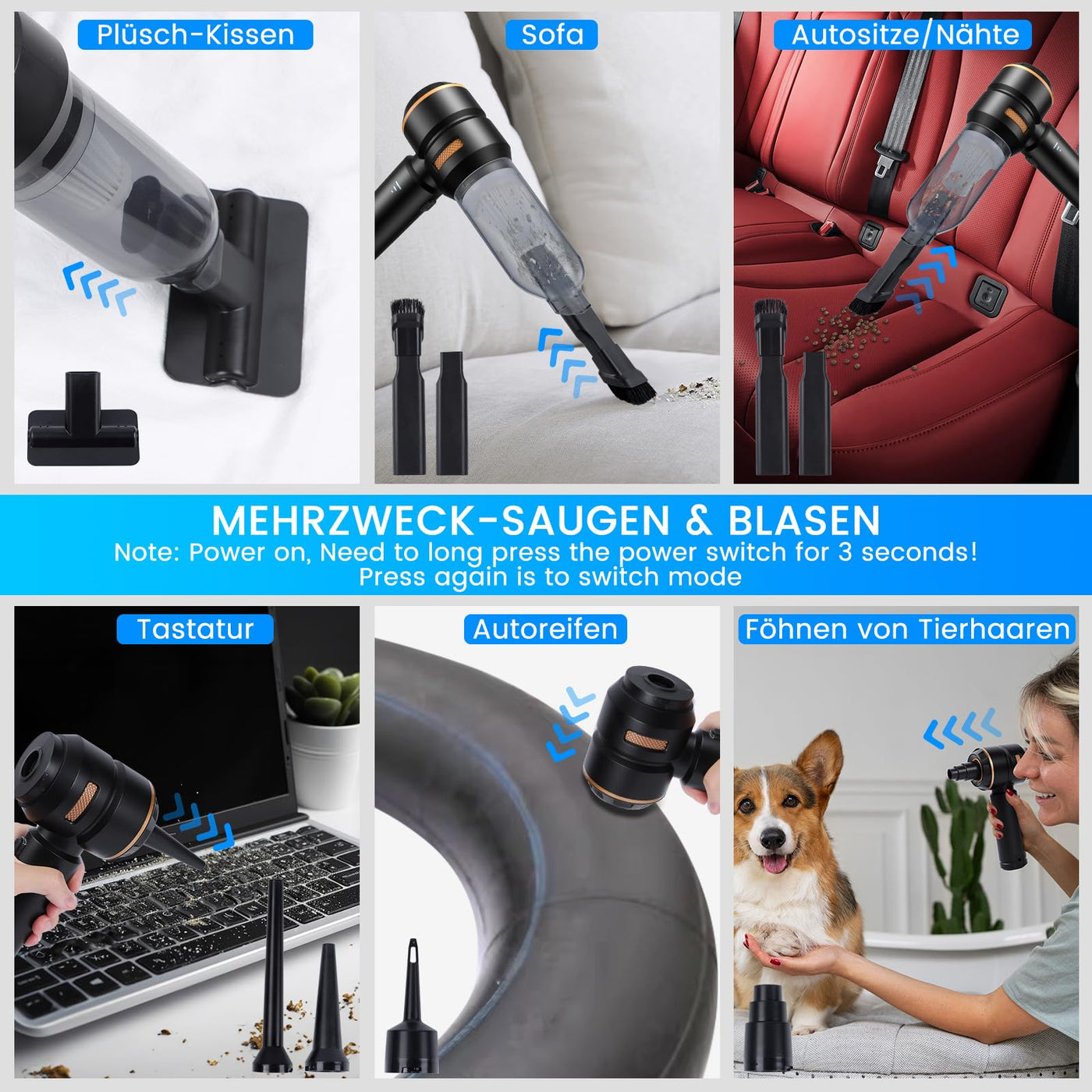 Plüsch-Kissen

Sofa

Autositze/Nähte

MEHRZWECK-SAUGEN & BLASEN
Note: Power on, Need to long press the power switch for 3 seconds!
Press again is to switch mode

Tastatur

Autoreifen

Föhnen von Tierhaaren