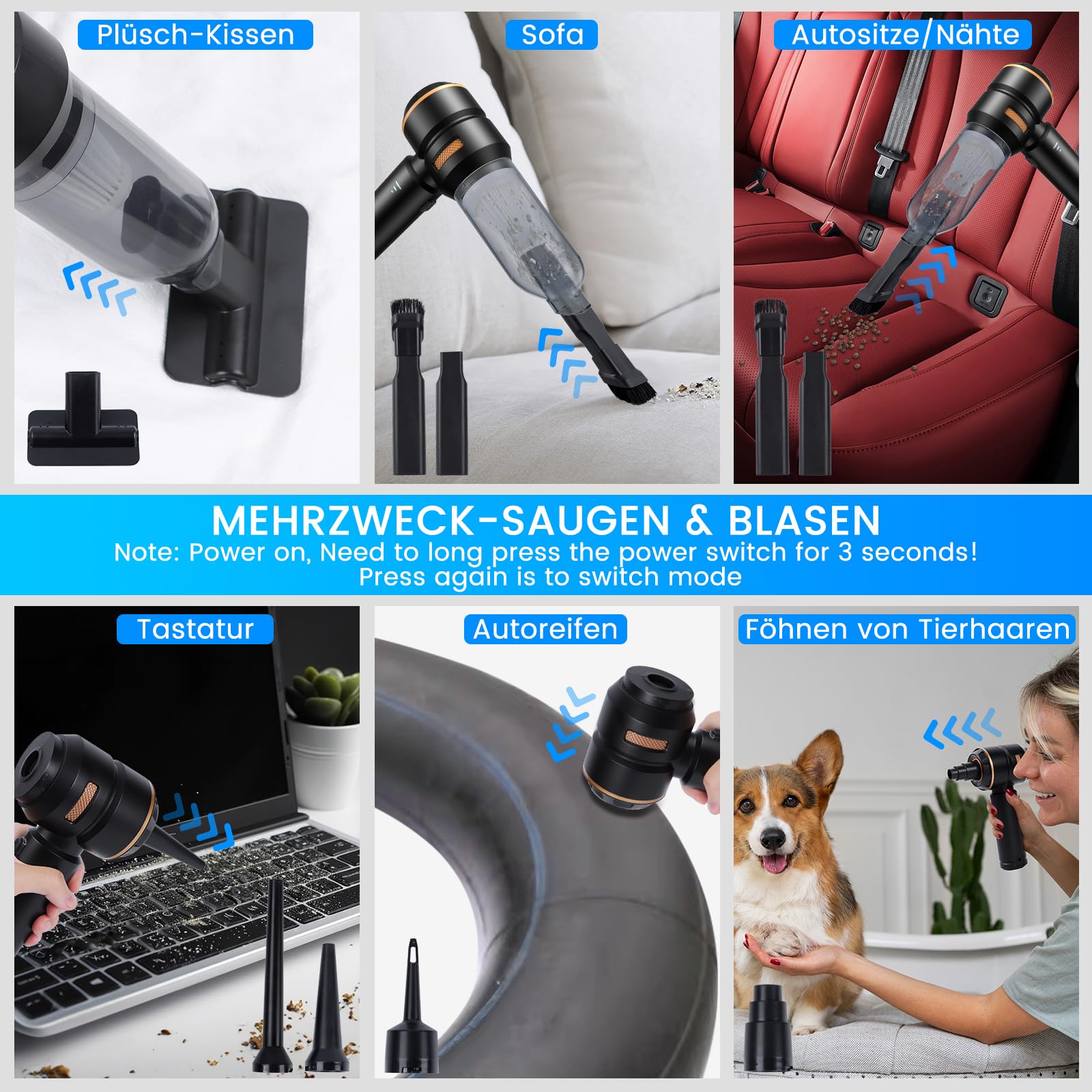 Plüsch-Kissen

Sofa

Autositze/Nähte

MEHRZWECK-SAUGEN & BLASEN
Note: Power on, Need to long press the power switch for 3 seconds! Press again is to switch mode

Tastatur

Autoreifen

Föhnen von Tierhaaren