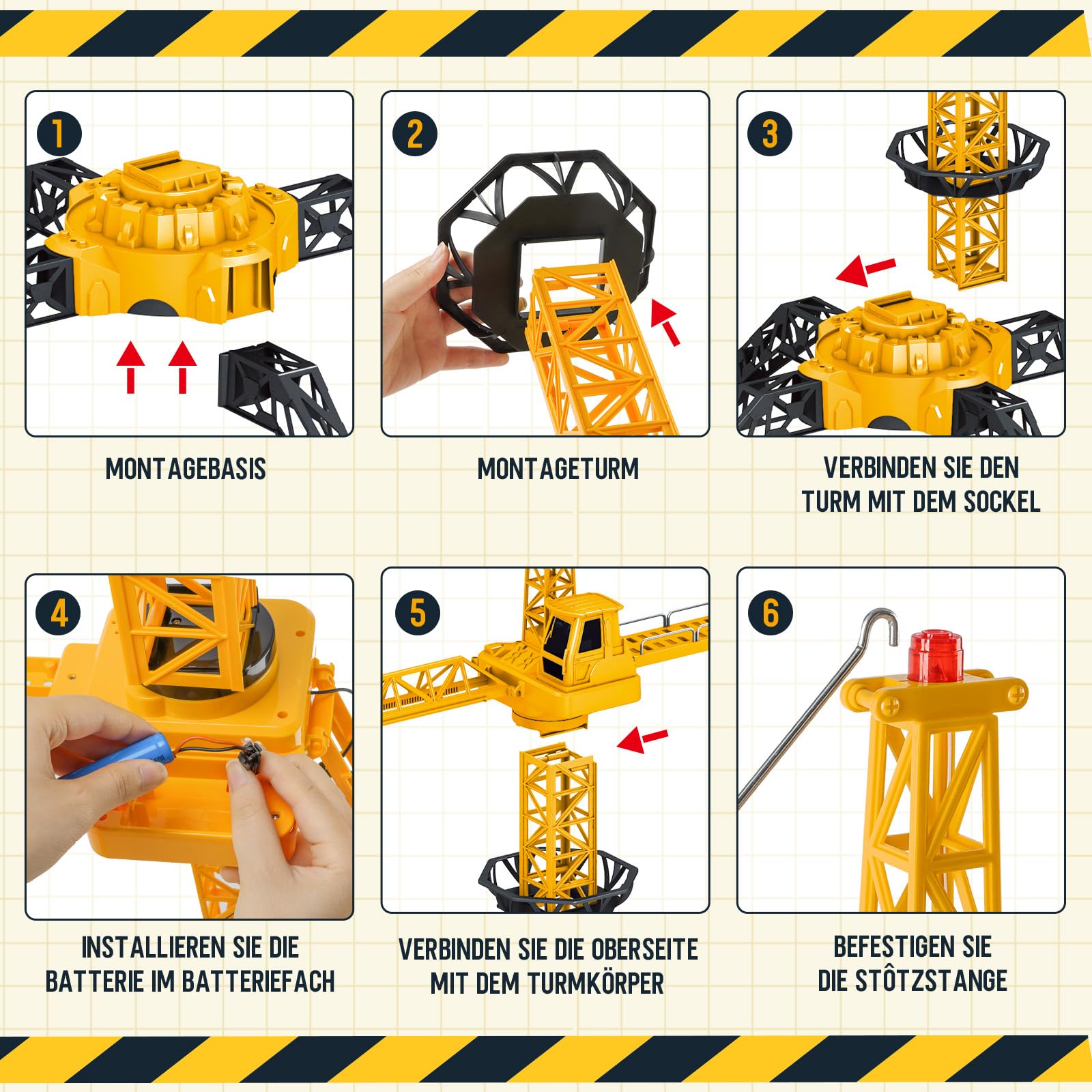 1

MONTAGEBASIS

2

MONTAGETURM

3

VERBINDEN SIE DEN TURM MIT DEM SOCKEL

4

INSTALLIEREN SIE DIE BATTERIE IM BATTERIEFACH

5

VERBINDEN SIE DIE OBERSEITE MIT DEM TURMKÖRPER

6

BEFESTIGEN SIE DIE STÔTZSTANGE