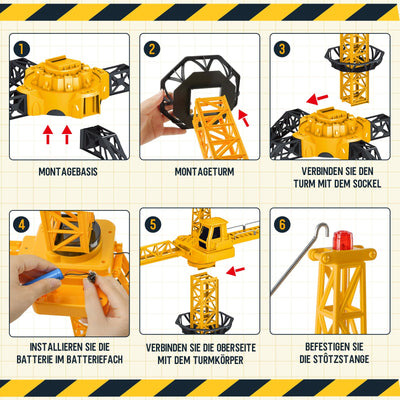 1

MONTAGEBASIS

2

MONTAGETURM

3

VERBINDEN SIE DEN TURM MIT DEM SOCKEL

4

INSTALLIEREN SIE DIE BATTERIE IM BATTERIEFACH

5

VERBINDEN SIE DIE OBERSEITE MIT DEM TURMKÖRPER

6

BEFESTIGEN SIE DIE STÖTZSTANGE