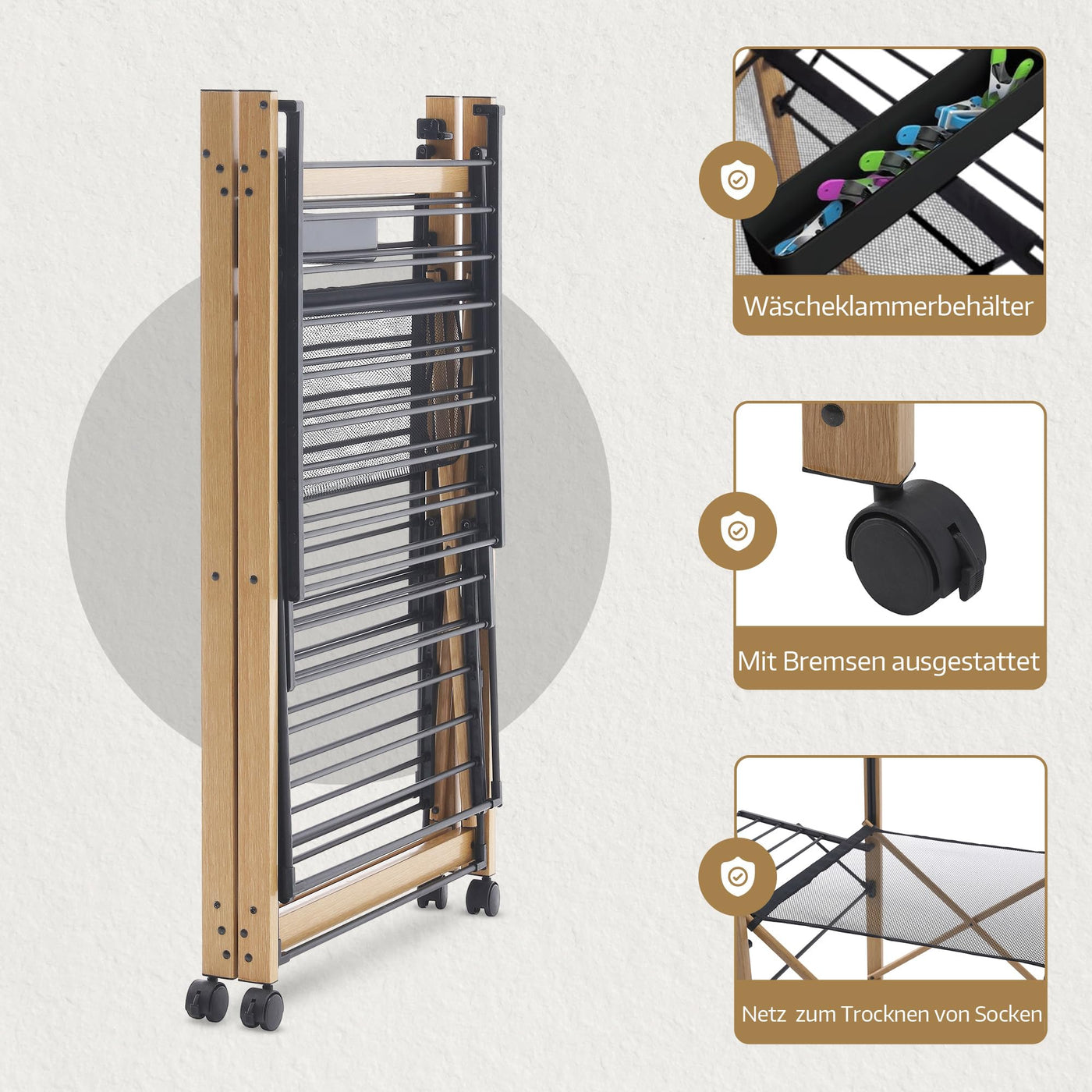 Wäscheklammerbehälter

Mit Bremsen ausgestattet

Netz zum Trocknen von Socken