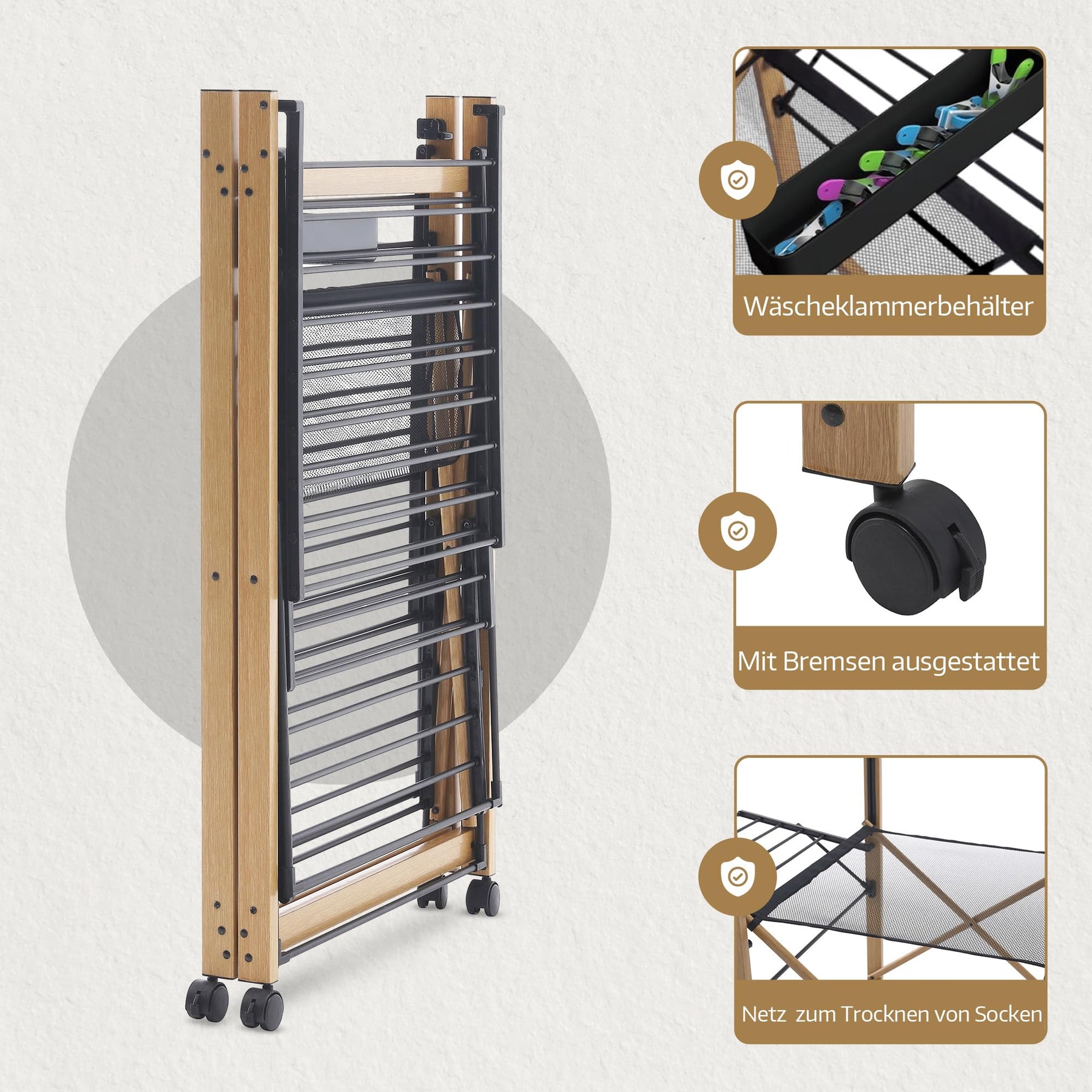 Wäscheklammerbehälter

Mit Bremsen ausgestattet

Netz zum Trocknen von Socken