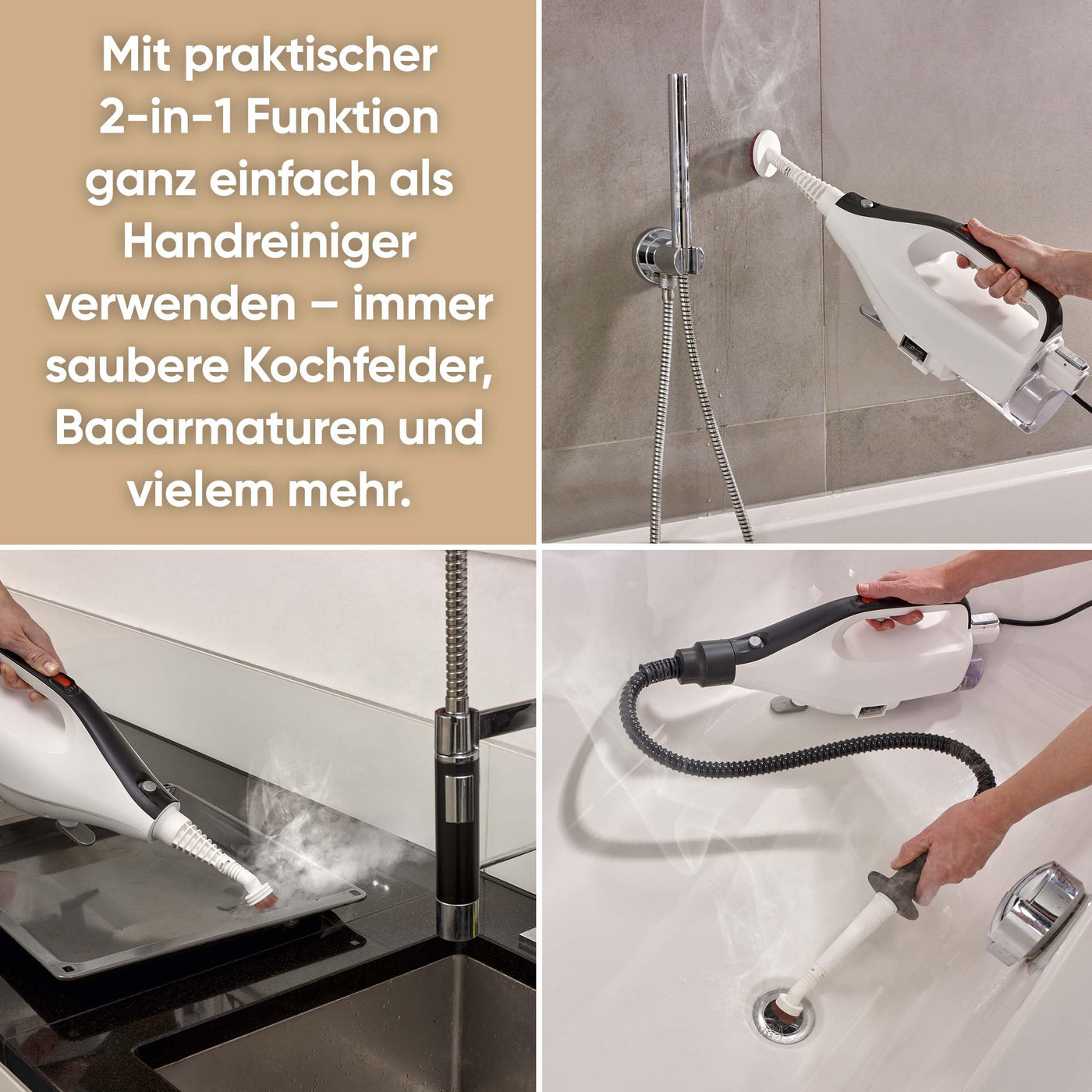 Mit praktischer 2-in-1 Funktion ganz einfach als Handreiniger verwenden – immer saubere Kochfelder, Badarmaturen und vielem mehr.