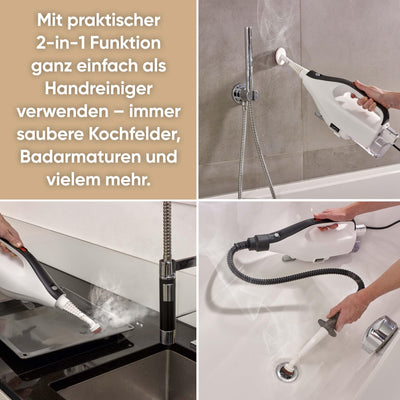 Mit praktischer 2-in-1 Funktion ganz einfach als Handreiniger verwenden – immer saubere Kochfelder, Badarmaturen und vielem mehr.