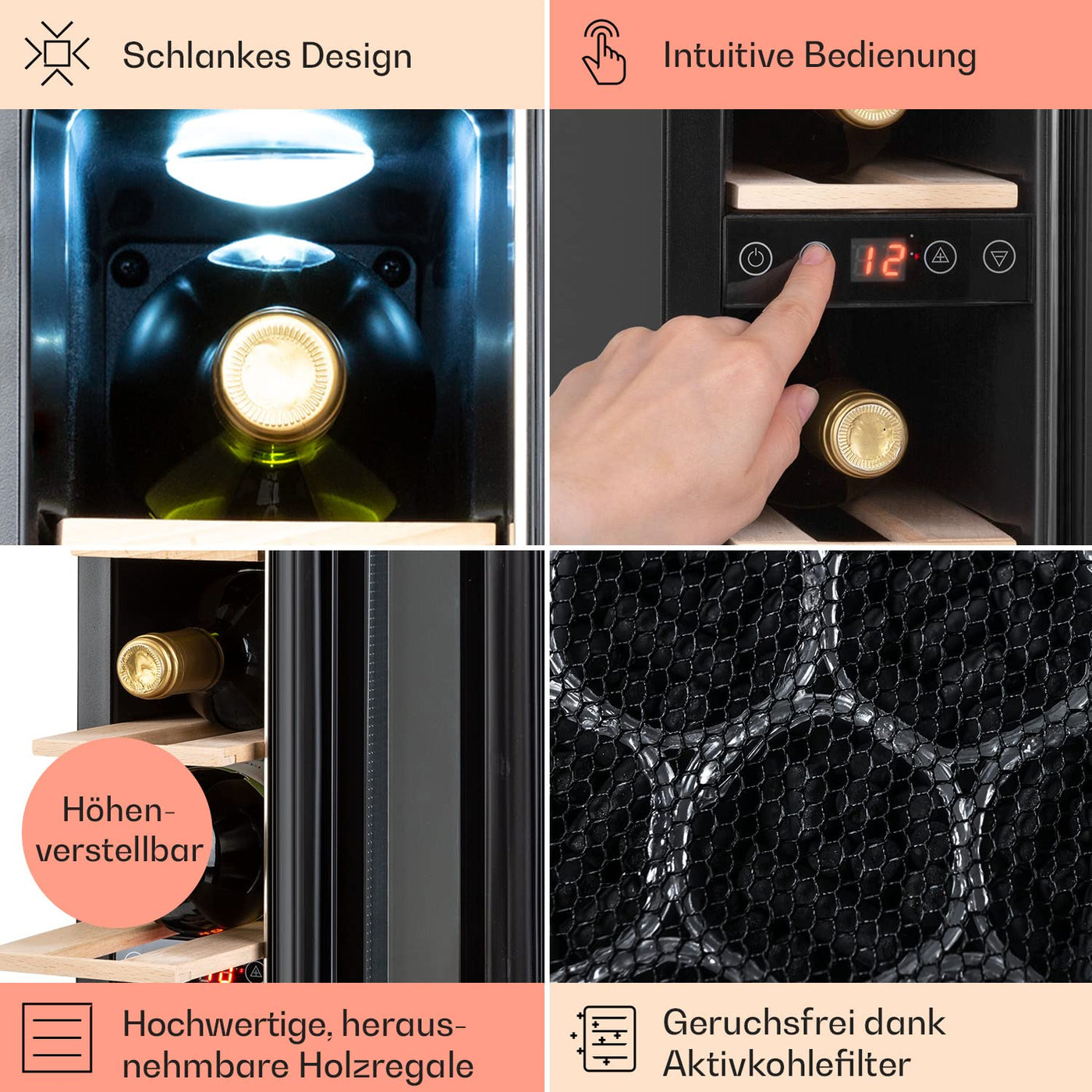 Schlankes Design

Intuitive Bedienung

12

Höhenverstellbar

Hochwertige, herausnehmbare Holzregale

Geruchsfrei dank Aktivkohlefilter