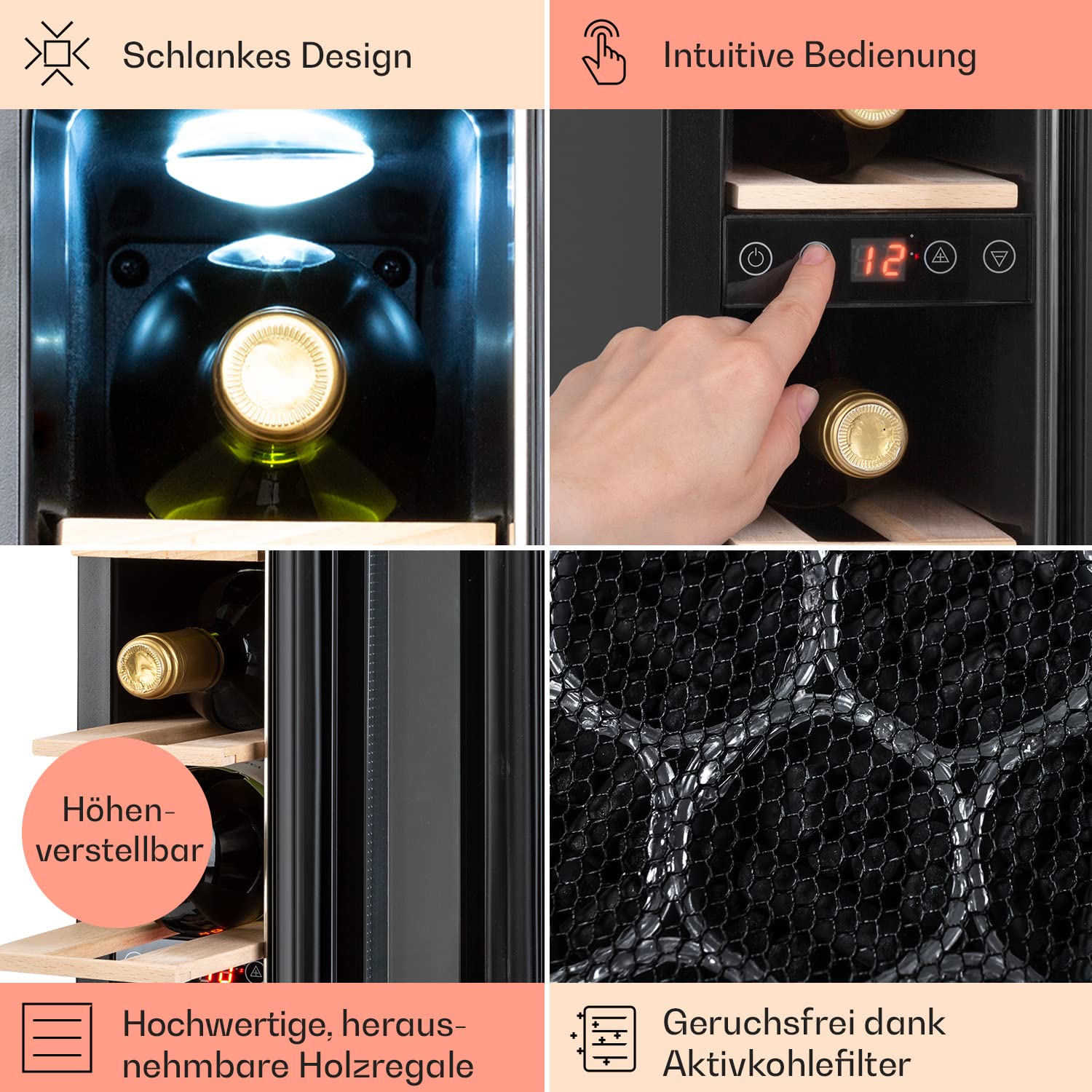 Schlankes Design

Intuitive Bedienung

12

Höhenverstellbar

Hochwertige, herausnehmbare Holzregale

Geruchsfrei dank Aktivkohlefilter