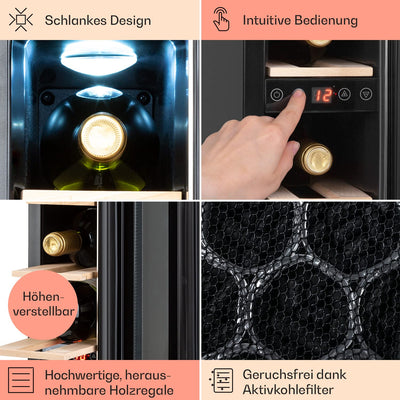 Schlankes Design

Intuitive Bedienung

12

Höhenverstellbar

Hochwertige, herausnehmbare Holzregale

Geruchsfrei dank Aktivkohlefilter