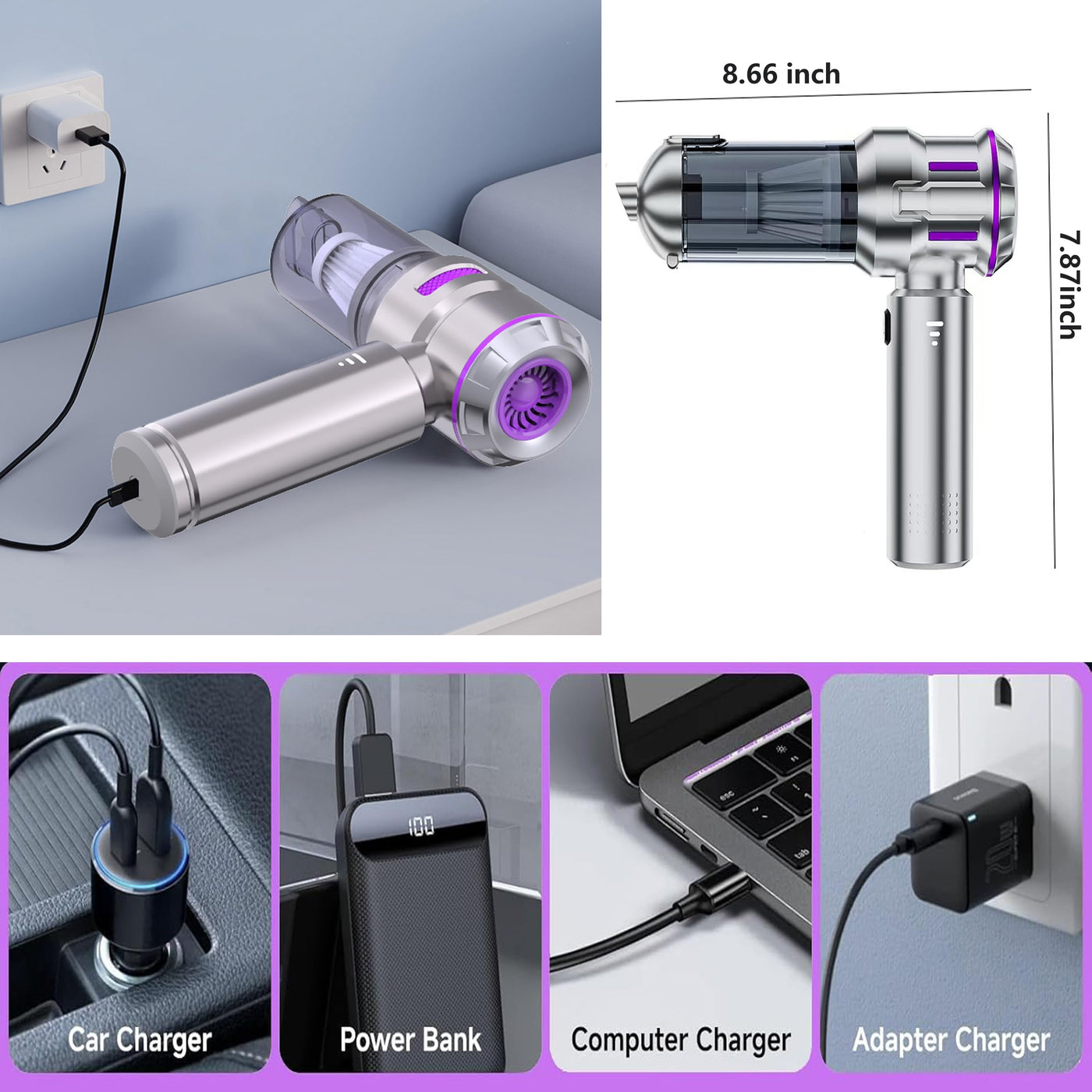 8.66 inch

7.87inch

100

esc

tab

Car Charger

Power Bank

Computer Charger

Adapter Charger