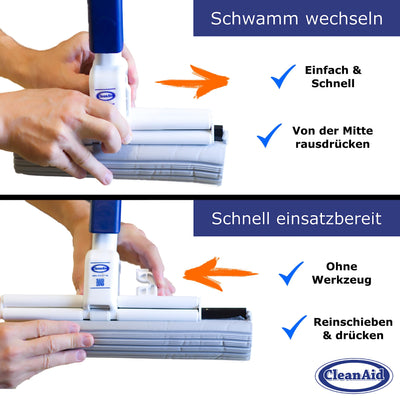 Schwamm wechseln

Einfach & Schnell

Von der Mitte rausdrücken

Schnell einsatzbereit

Ohne Werkzeug

Reinschieben & drücken

CleanAid