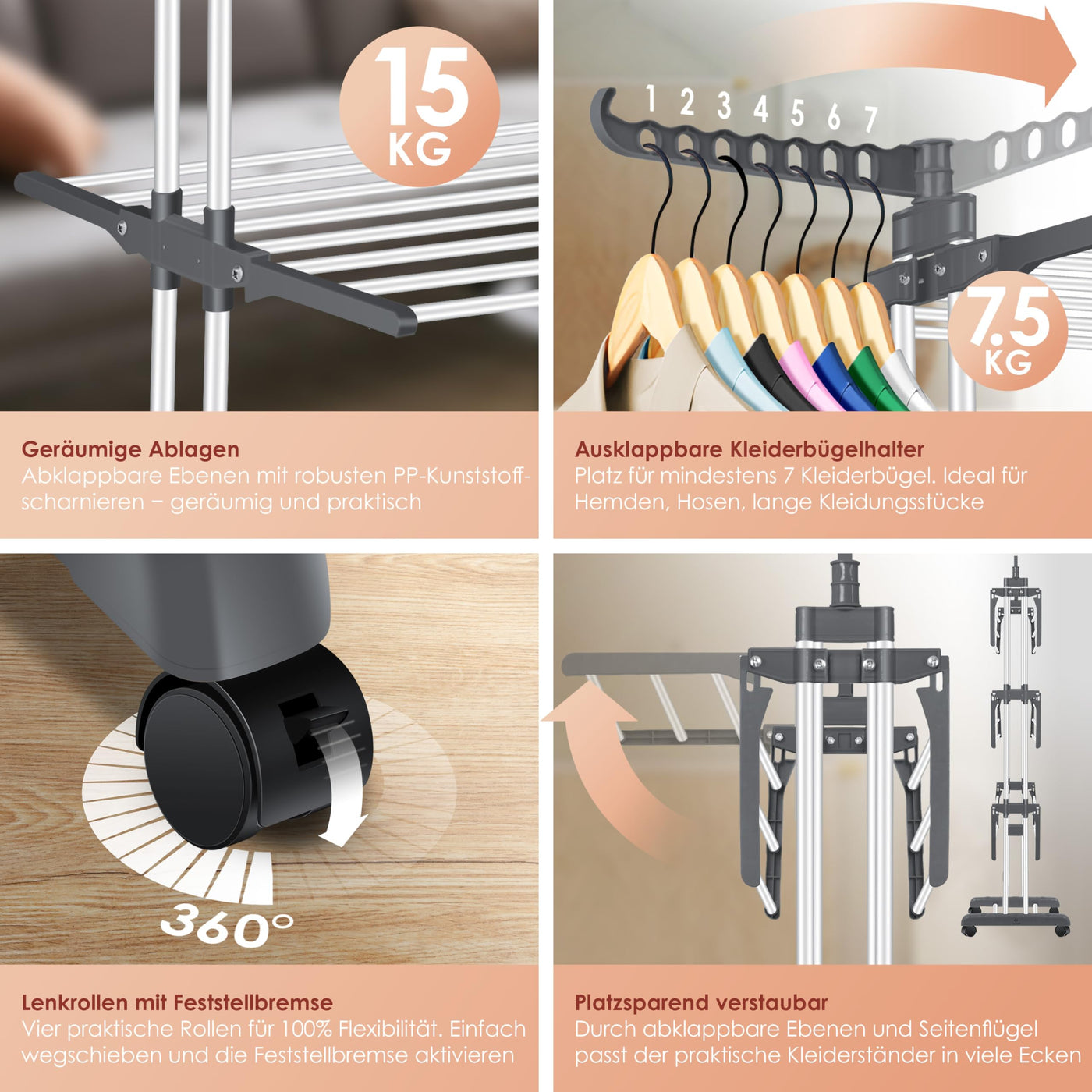 15 KG

Geräumige Ablagen
Abklappbare Ebenen mit robusten PP-Kunststoffscharnieren – geräumig und praktisch

1 2 3 4 5 6 7

7.5 KG

Ausklappbare Kleiderbügelhalter
Platz für mindestens 7 Kleiderbügel. Ideal für Hemden, Hosen, lange Kleidungsstücke

360°

Lenkrollen mit Feststellbremse
Vier praktische Rollen für 100% Flexibilität. Einfach wegschieben und die Feststellbremse aktivieren

Platzsparend verstaubar
Durch abklappbare Ebenen und Seitenflügel passt der praktische Kleiderständer in viele Ecken