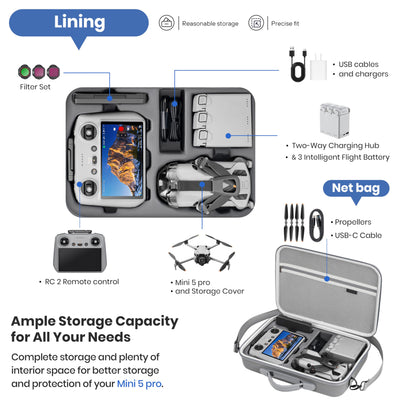 Lining

Reasonable storage

Precise fit

Filter Set

· USB cables
· and chargers

· Two-Way Charging Hub
· & 3 Intelligent Flight Battery

Net bag

· Propellers
· USB-C Cable

· RC 2 Remote control

· Mini 5 pro
· and Storage Cover

Ample Storage Capacity for All Your Needs

Complete storage and plenty of interior space for better storage and protection of your Mini 5 pro.