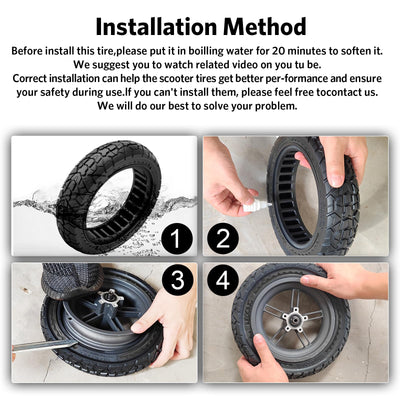 Installation Method

Before install this tire,please put it in boilling water for 20 minutes to soften it.
We suggest you to watch related video on you tu be.
Correct installation can help the scooter tires get better per-formance and ensure your safety during use.If you can't install them, please feel free tocontact us.
We will do our best to solve your problem.

1

2

3

4