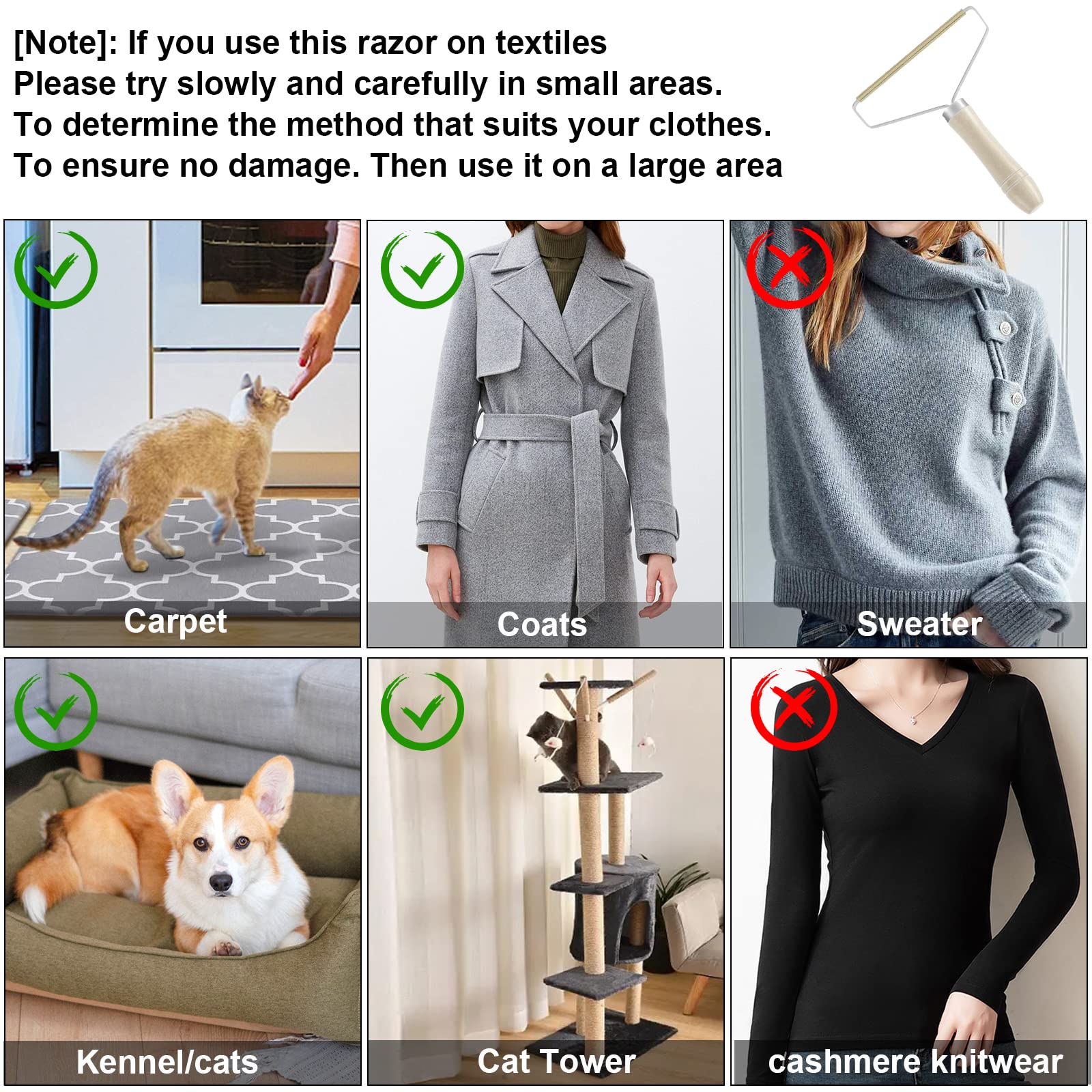 [Note]: If you use this razor on textiles
Please try slowly and carefully in small areas.
To determine the method that suits your clothes.
To ensure no damage. Then use it on a large area

Carpet

Coats

Sweater

Kennel/cats

Cat Tower

cashmere knitwear