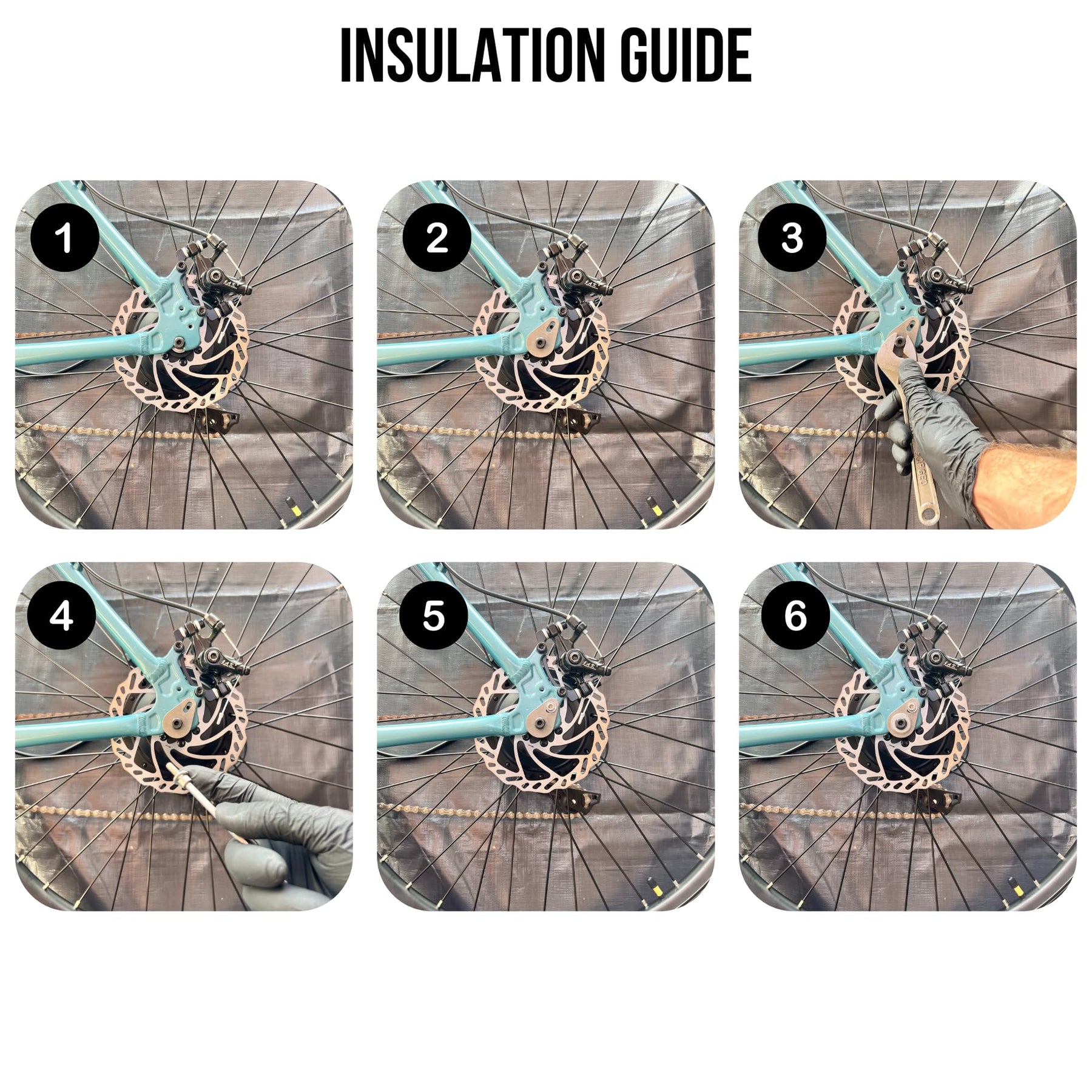 INSULATION GUIDE

1

2

3

4

5

6