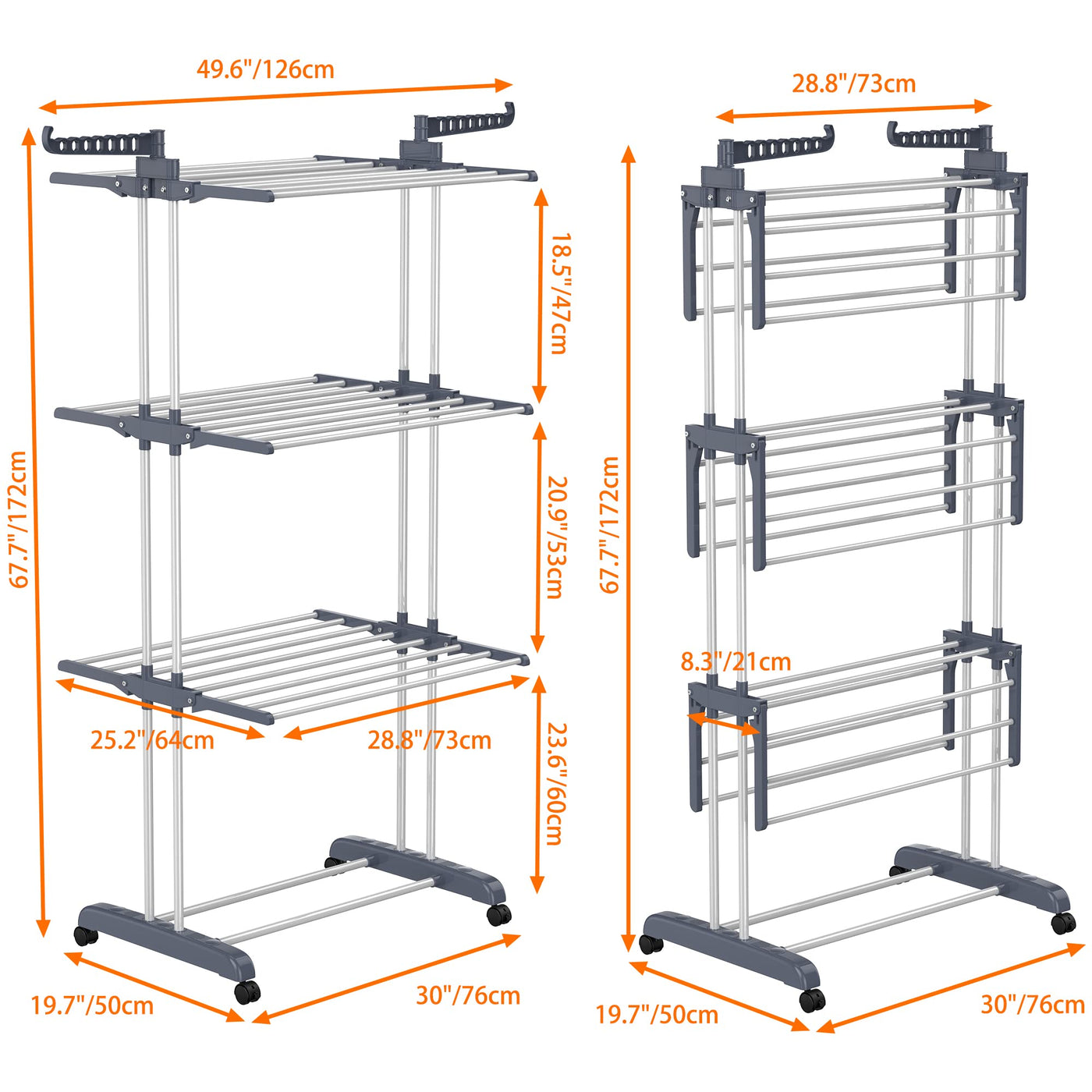 49.6"/126cm

67.7"/172cm

18.5"/47cm

20.9"/53cm

25.2"/64cm

28.8"/73cm

23.6"/60cm

19.7"/50cm

30"/76cm

28.8"/73cm

67.7"/172cm

8.3"/21cm

19.7"/50cm

30"/76cm