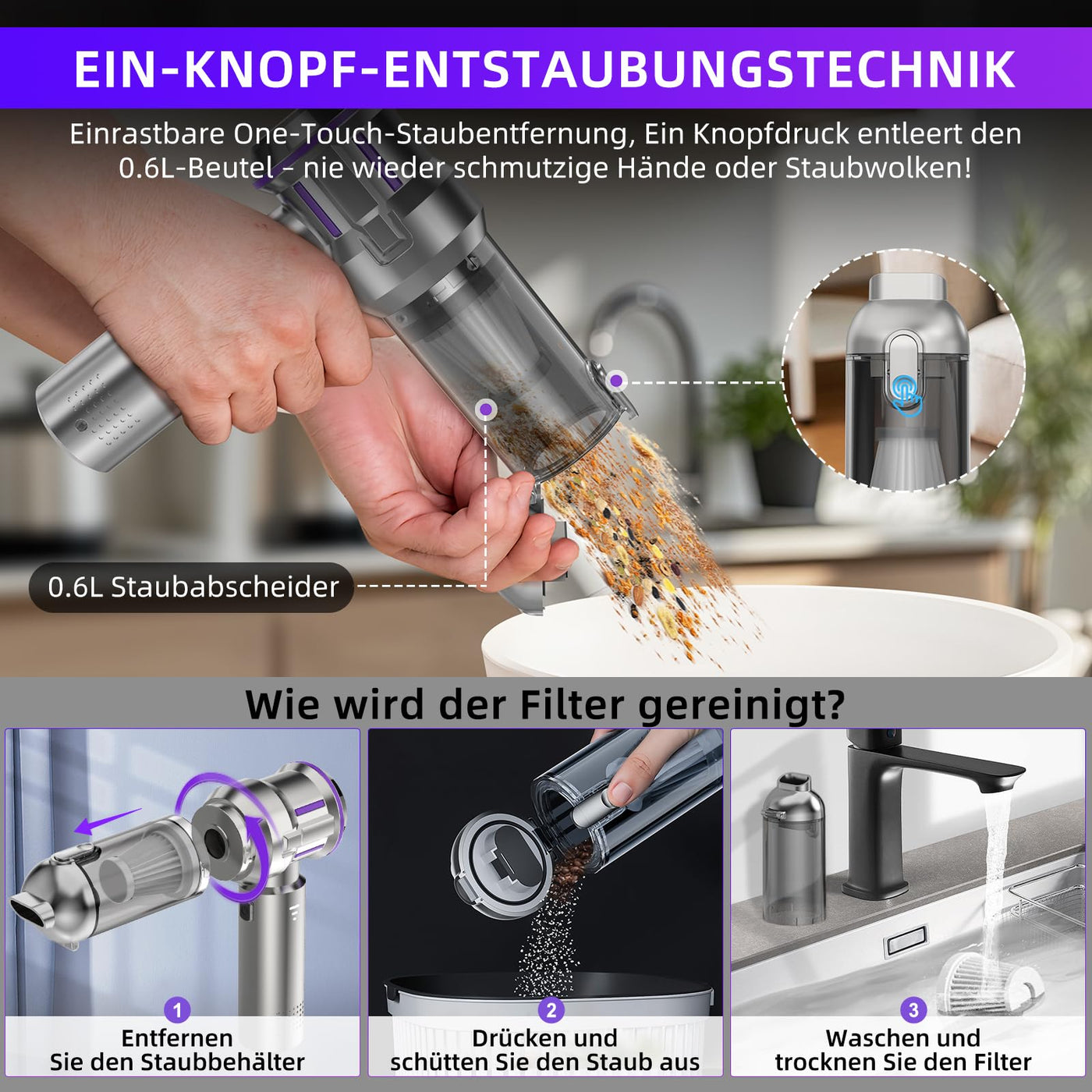 EIN-KNOPF-ENTSTAUBUNGSTECHNIK

Einrastbare One-Touch-Staubentfernung, Ein Knopfdruck entleert den 0.6L-Beutel - nie wieder schmutzige Hände oder Staubwolken!

0.6L Staubabscheider

Wie wird der Filter gereinigt?

1
Entfernen Sie den Staubbehälter

2
Drücken und schütten Sie den Staub aus

3
Waschen und trocknen Sie den Filter