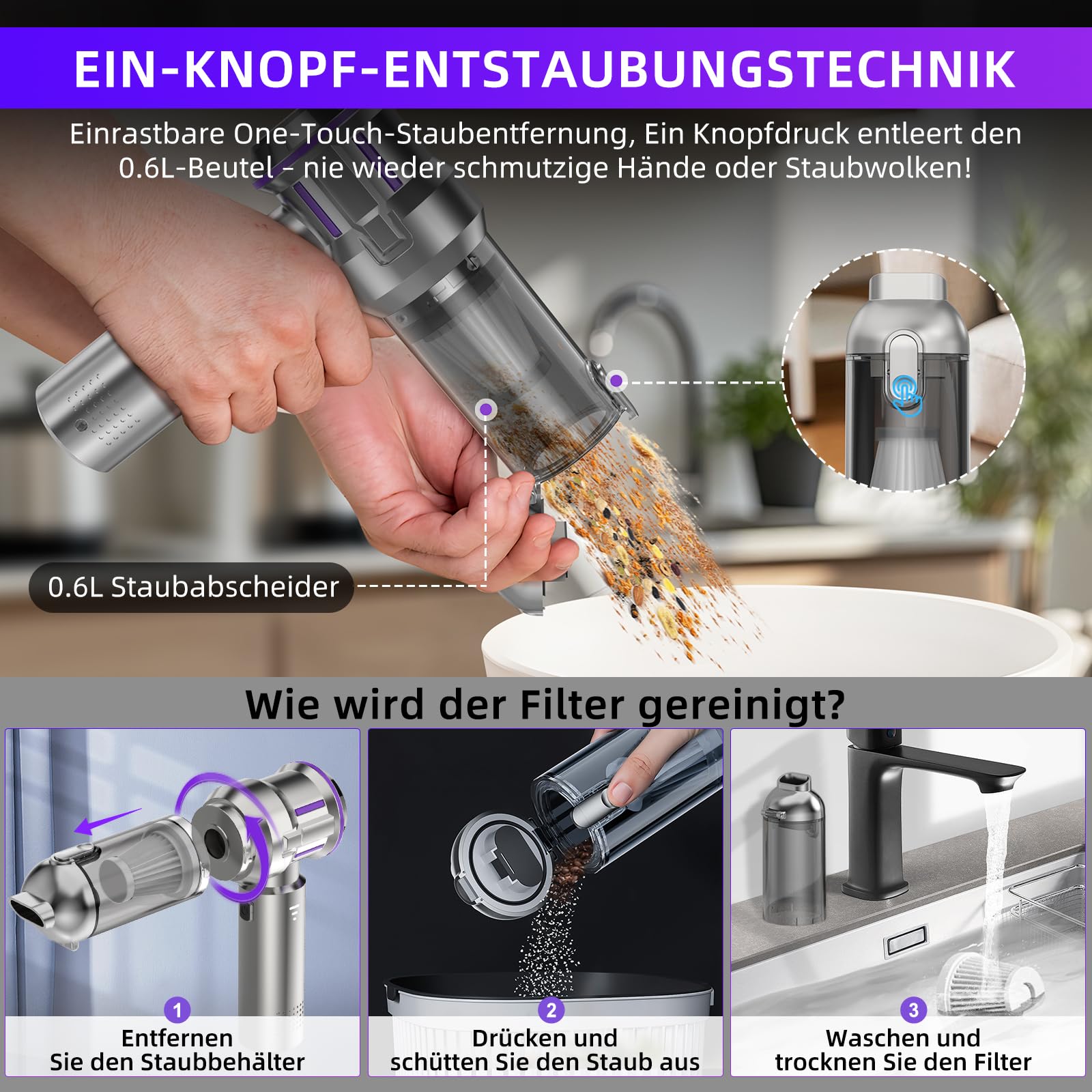 EIN-KNOPF-ENTSTAUBUNGSTECHNIK

Einrastbare One-Touch-Staubentfernung, Ein Knopfdruck entleert den 0.6L-Beutel - nie wieder schmutzige Hände oder Staubwolken!

0.6L Staubabscheider

Wie wird der Filter gereinigt?

1
Entfernen Sie den Staubbehälter

2
Drücken und schütten Sie den Staub aus

3
Waschen und trocknen Sie den Filter