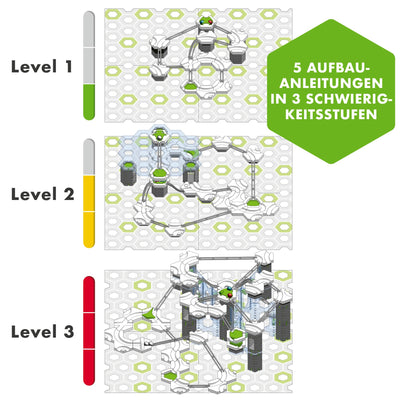 Level 1

5 AUFBAUANLEITUNGEN IN 3 SCHWIERIGKEITSSTUFEN

Level 2

Level 3